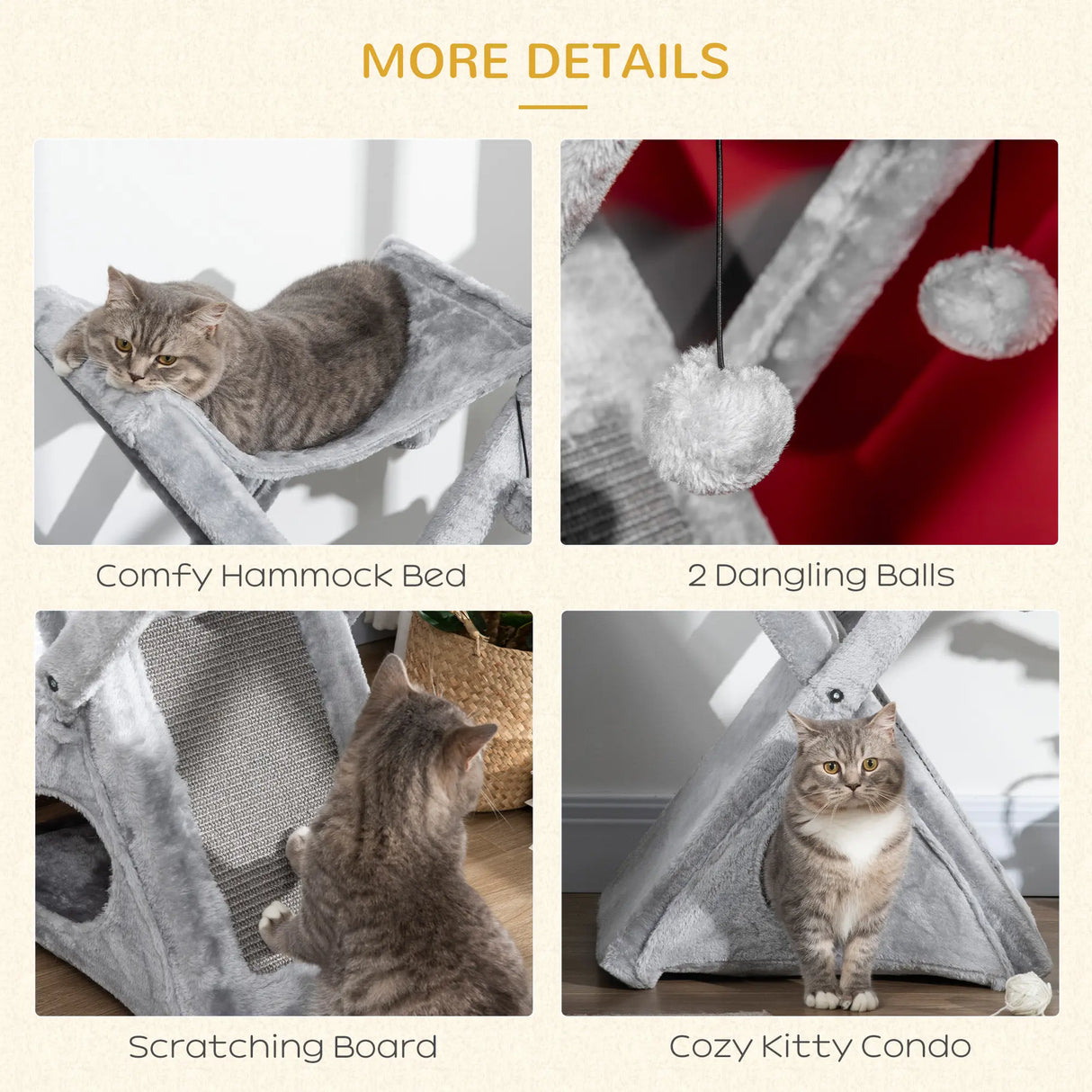 MORE DETAILS

Comfy Hammock Bed

2 Dangling Balls

Scratching Board

Cozy Kitty Condo