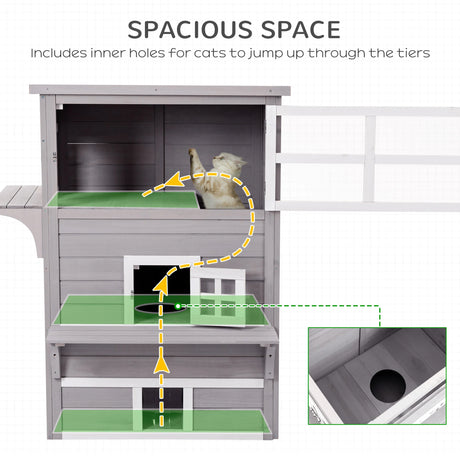 SPACIOUS SPACE

Includes inner holes for cats to jump up through the tiers