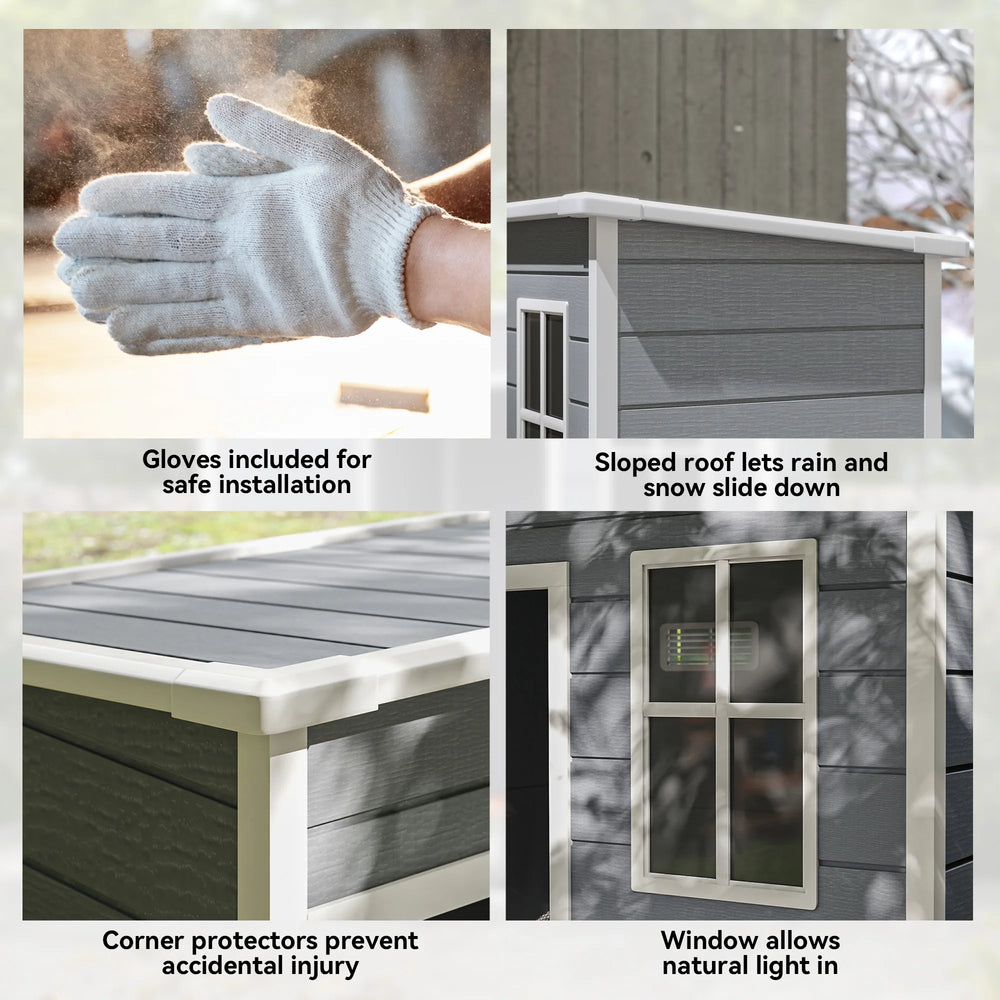 Gloves included for safe installation

Sloped roof lets rain and snow slide down

Corner protectors prevent accidental injury

Window allows natural light in