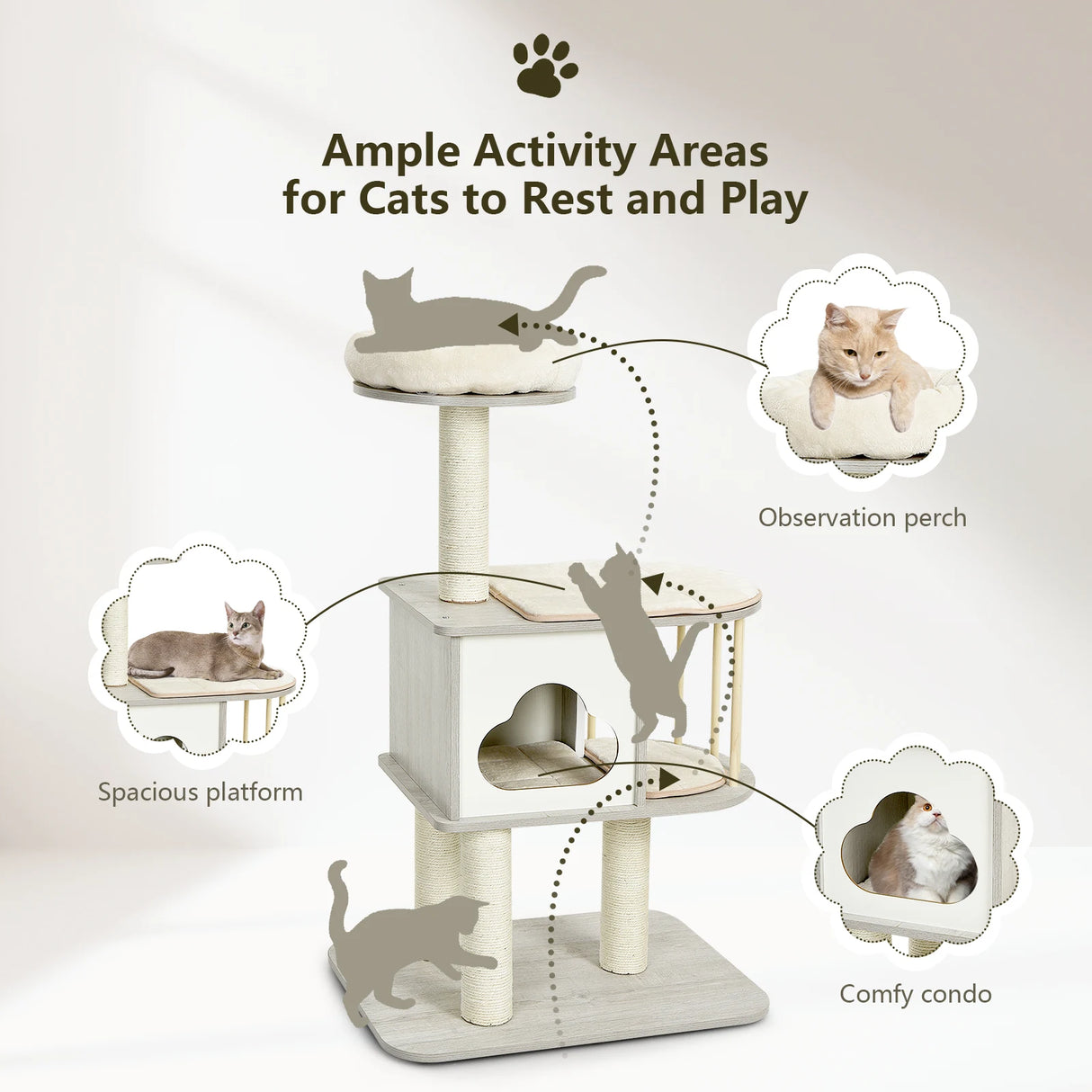 Ample Activity Areas
for Cats to Rest and Play

Observation perch

Spacious platform

Comfy condo