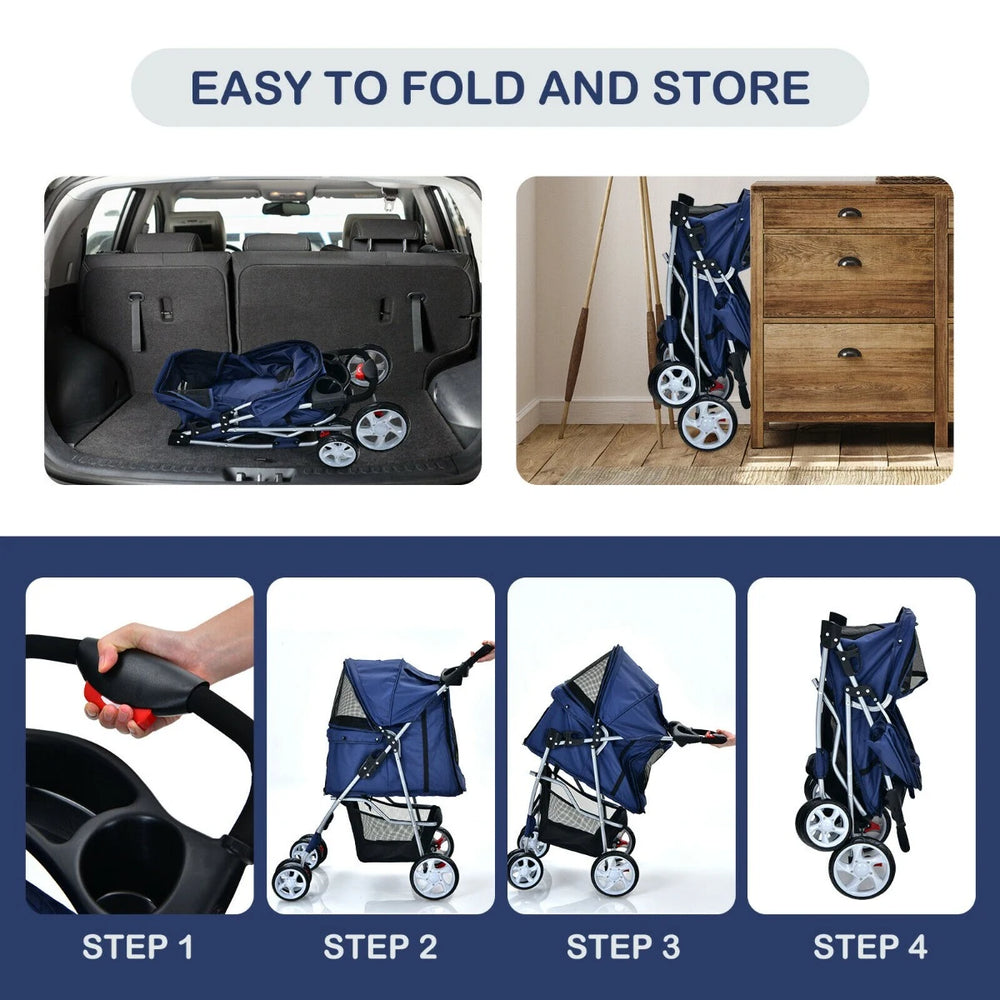 EASY TO FOLD AND STORE

STEP 1

STEP 2

STEP 3

STEP 4