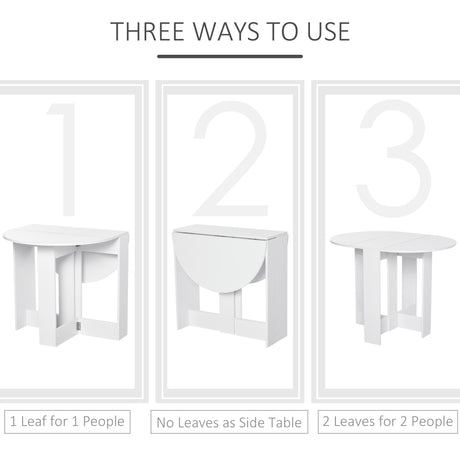 THREE WAYS TO USE

1

2

3

1 Leaf for 1 People

No Leaves as Side Table

2 Leaves for 2 People