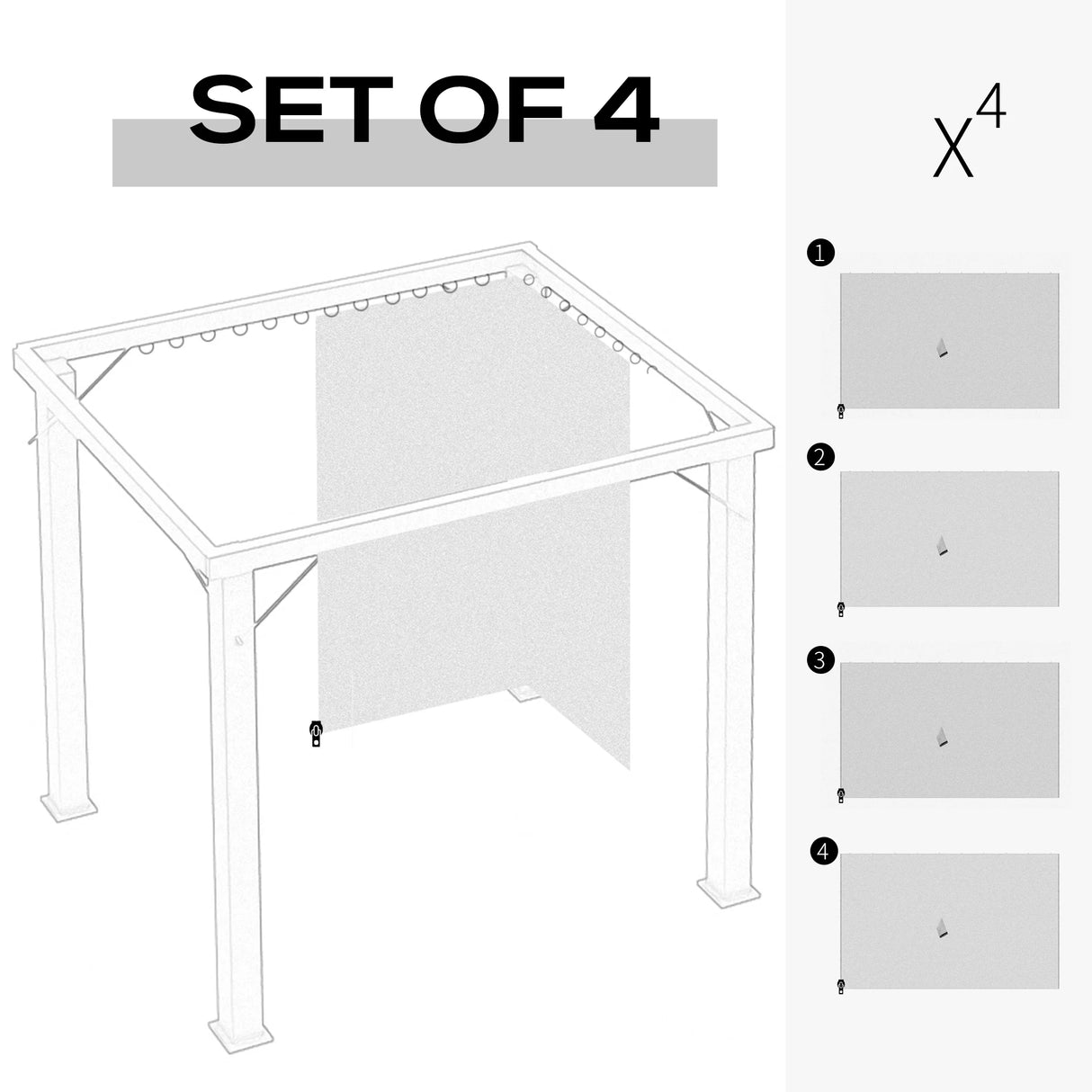 SET OF 4

$X^4$

1

2

3

4