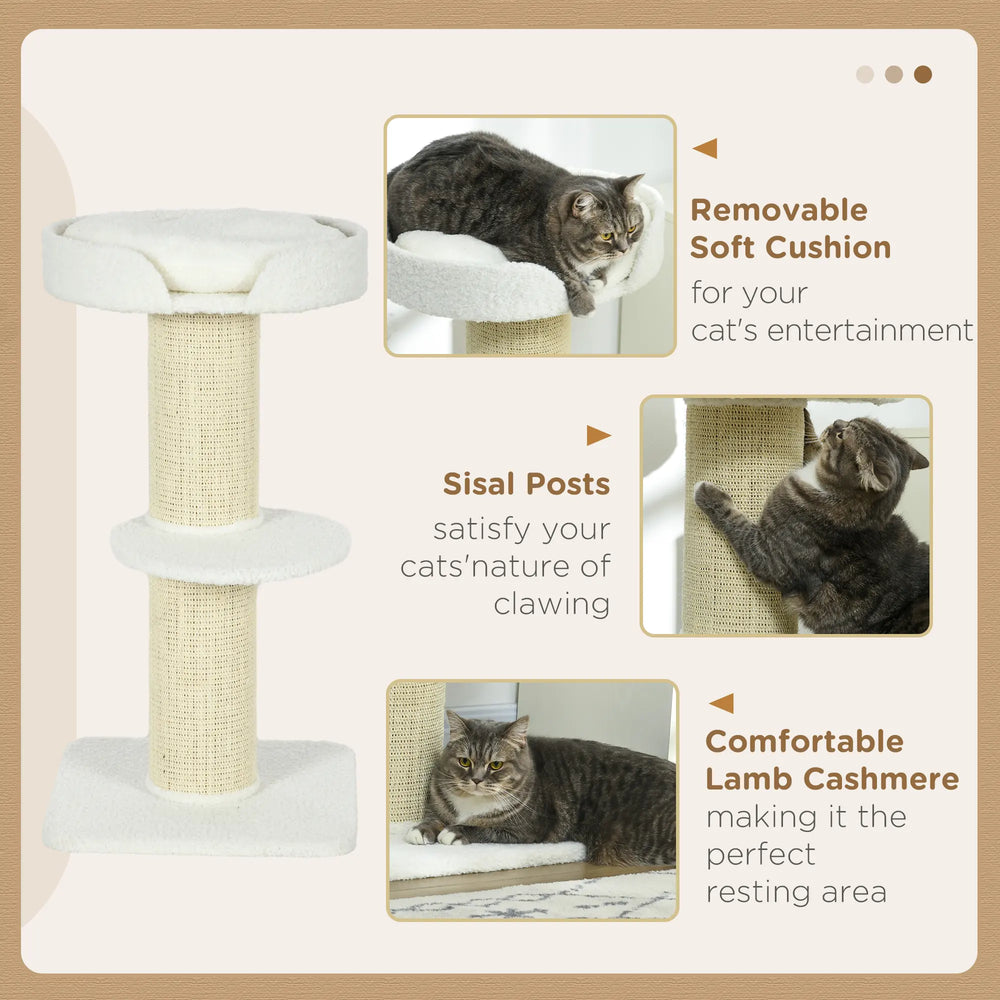 Removable Soft Cushion
for your cat's entertainment

Sisal Posts
satisfy your cats'nature of clawing

Comfortable Lamb Cashmere
making it the perfect resting area