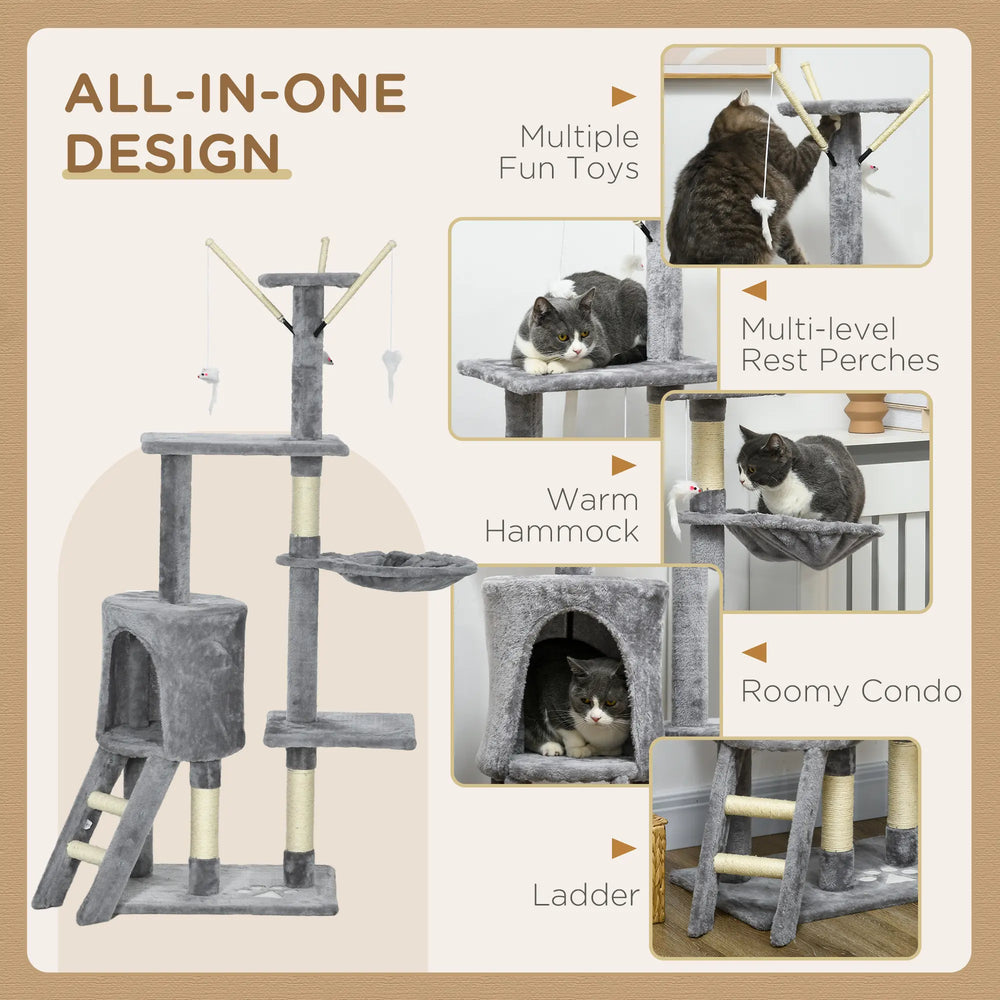 ALL-IN-ONE DESIGN

Multiple Fun Toys

Multi-level Rest Perches

Warm Hammock

Roomy Condo

Ladder