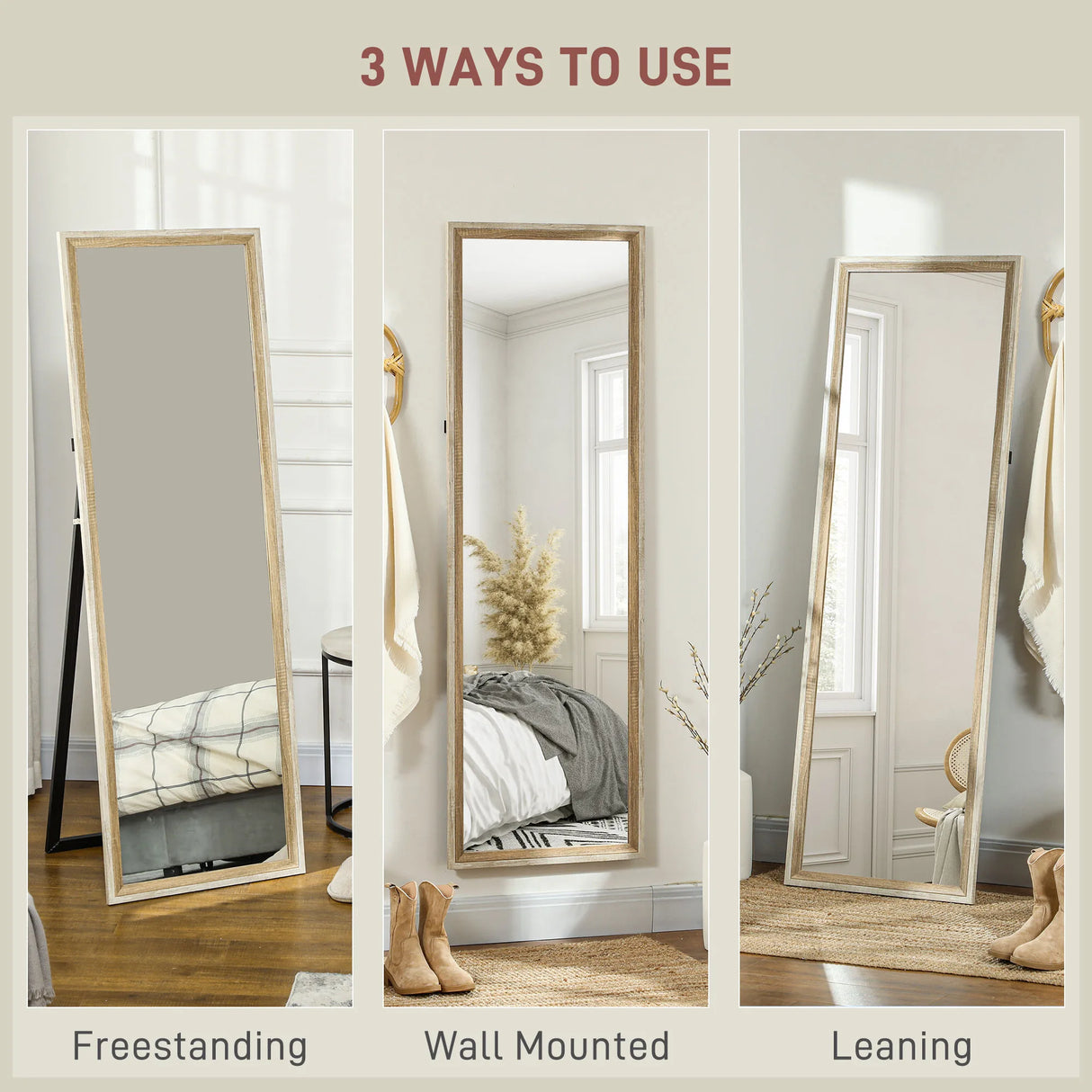 3 WAYS TO USE

Freestanding

Wall Mounted

Leaning