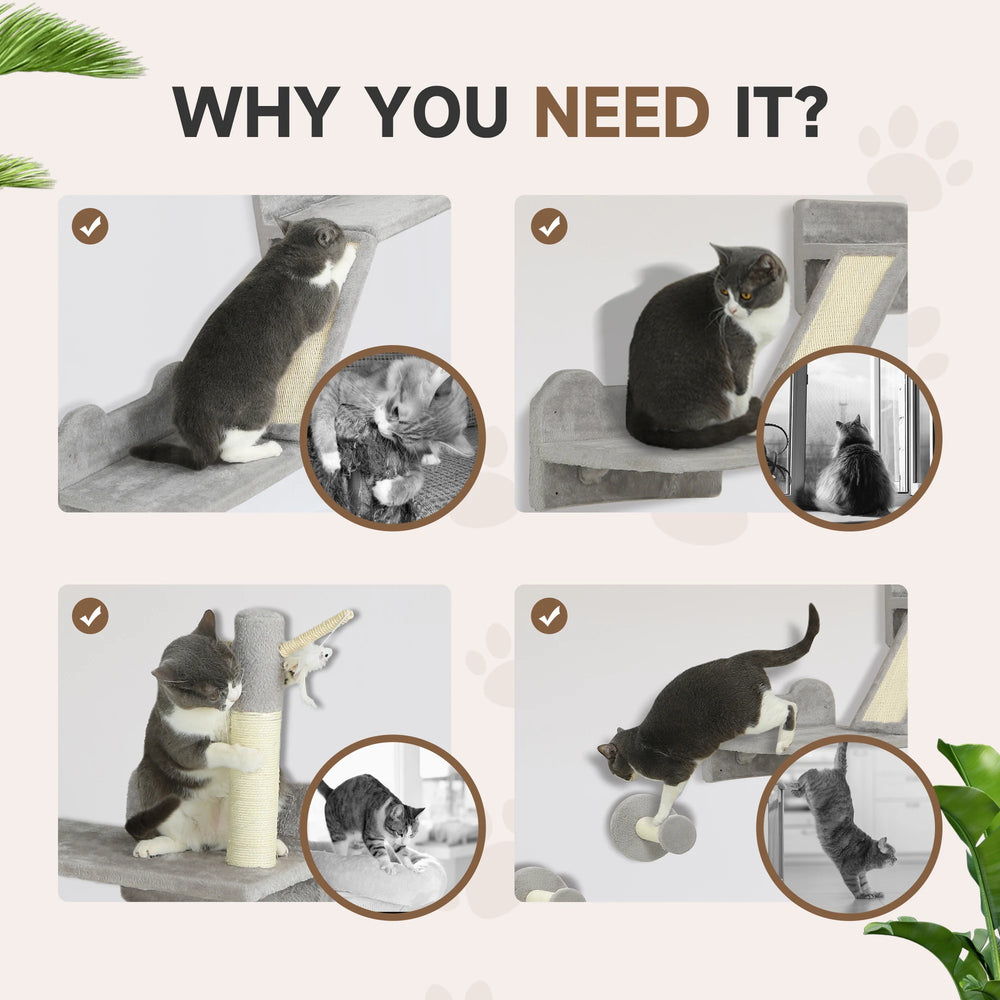 WHY YOU NEED IT?