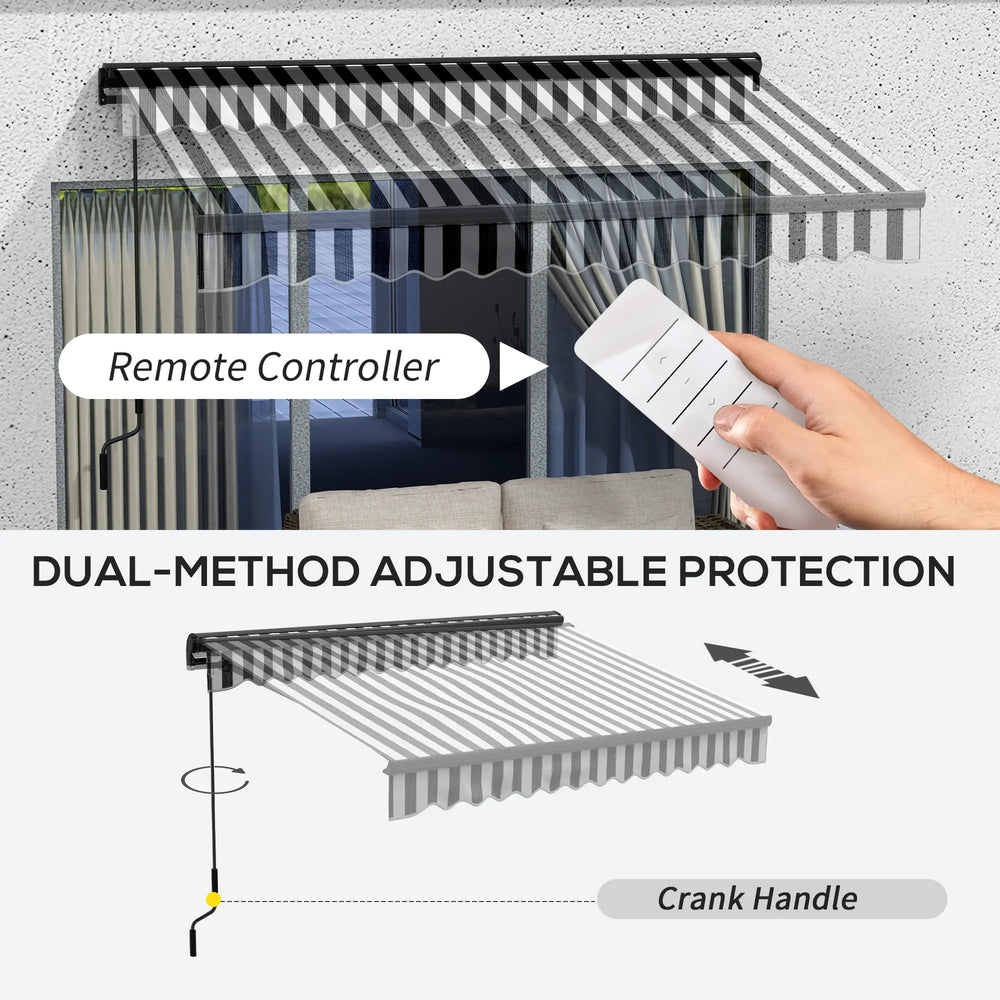 Remote Controller

DUAL-METHOD ADJUSTABLE PROTECTION

Crank Handle