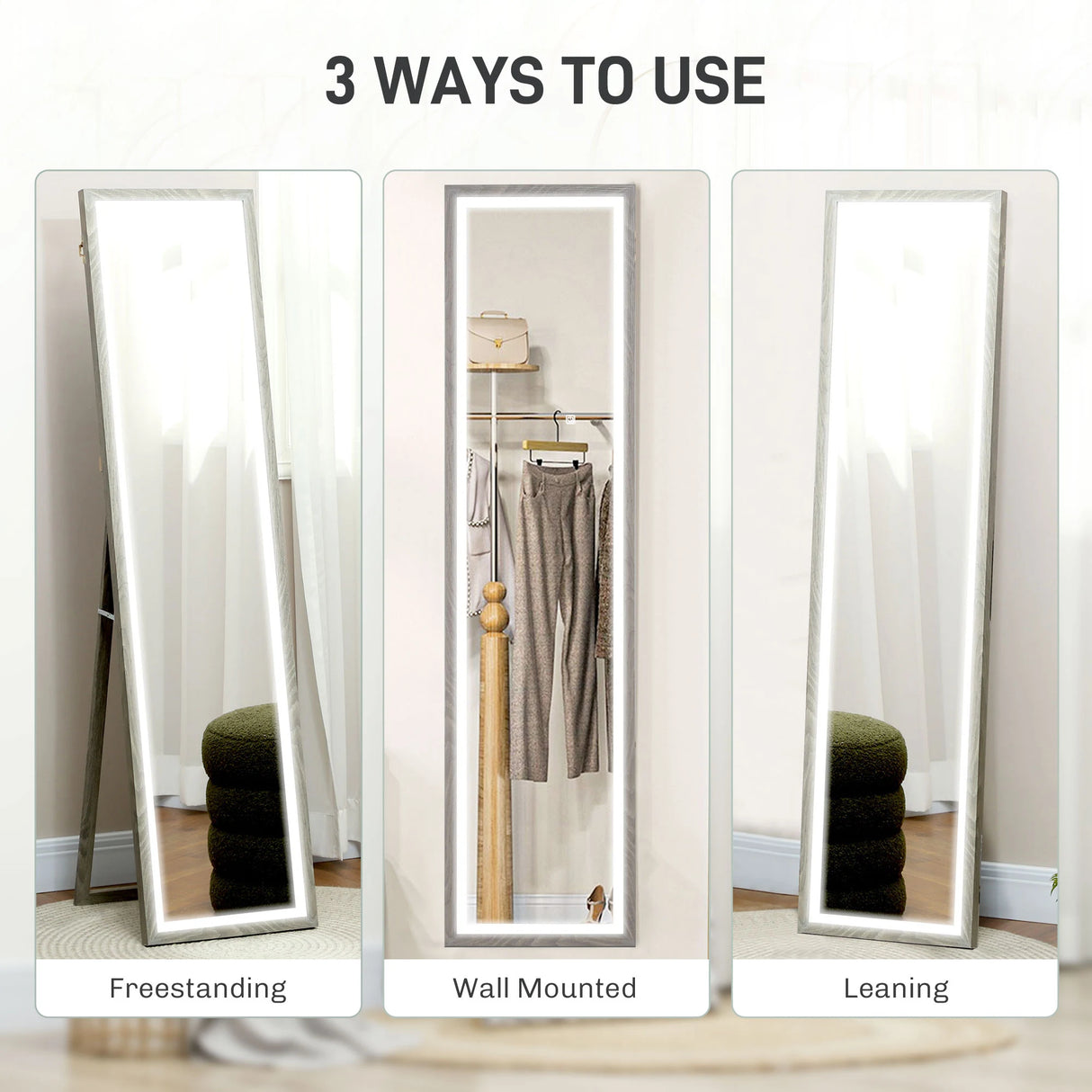 3 WAYS TO USE

Freestanding

Wall Mounted

Leaning