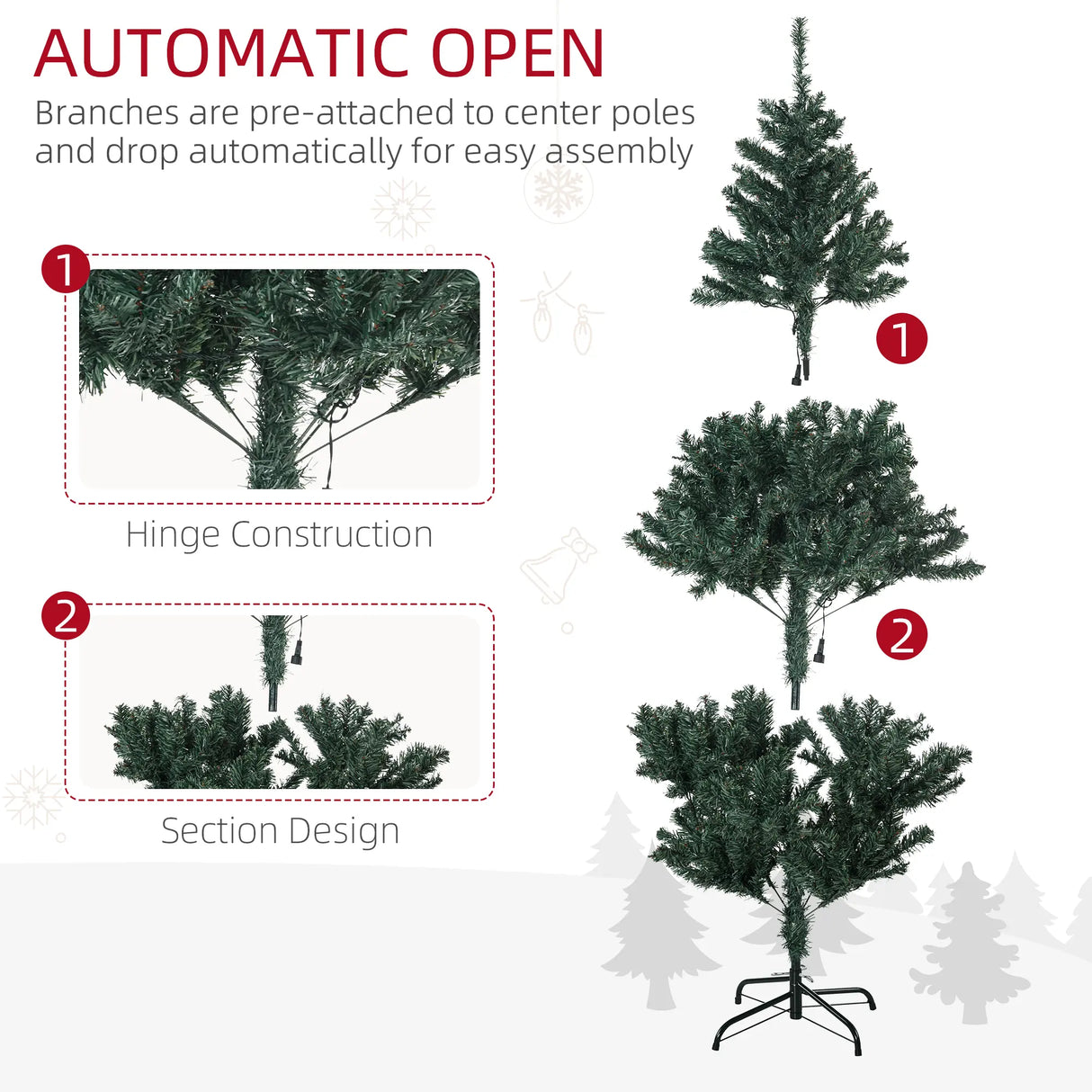 AUTOMATIC OPEN
Branches are pre-attached to center poles and drop automatically for easy assembly

1

Hinge Construction

2

Section Design

1

2