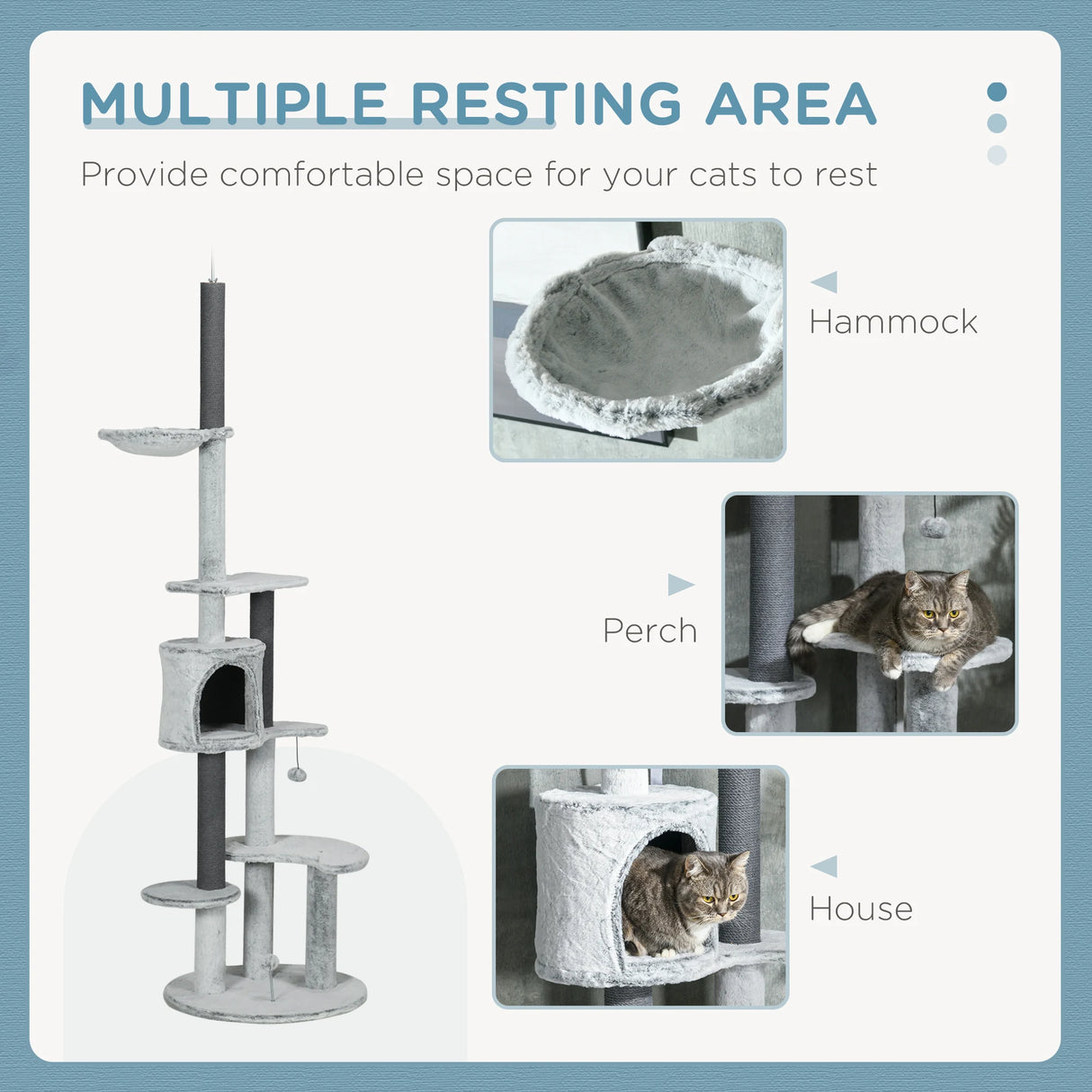 MULTIPLE RESTING AREA

Provide comfortable space for your cats to rest

Hammock

Perch

House