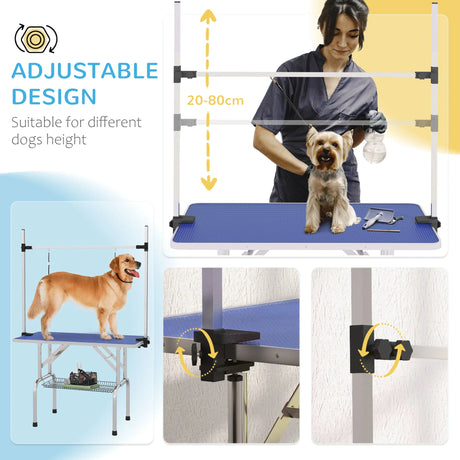 ADJUSTABLE DESIGN

Suitable for different dogs height

20-80cm