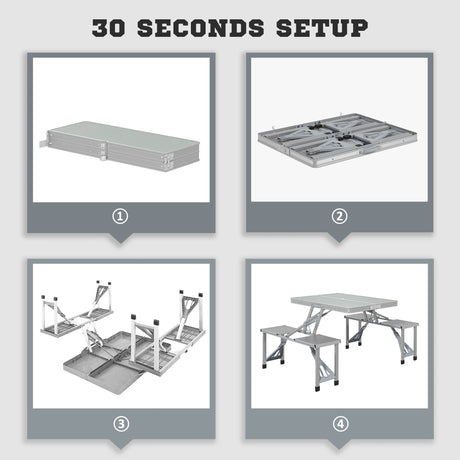 30 SECONDS SETUP

①

②

③

④