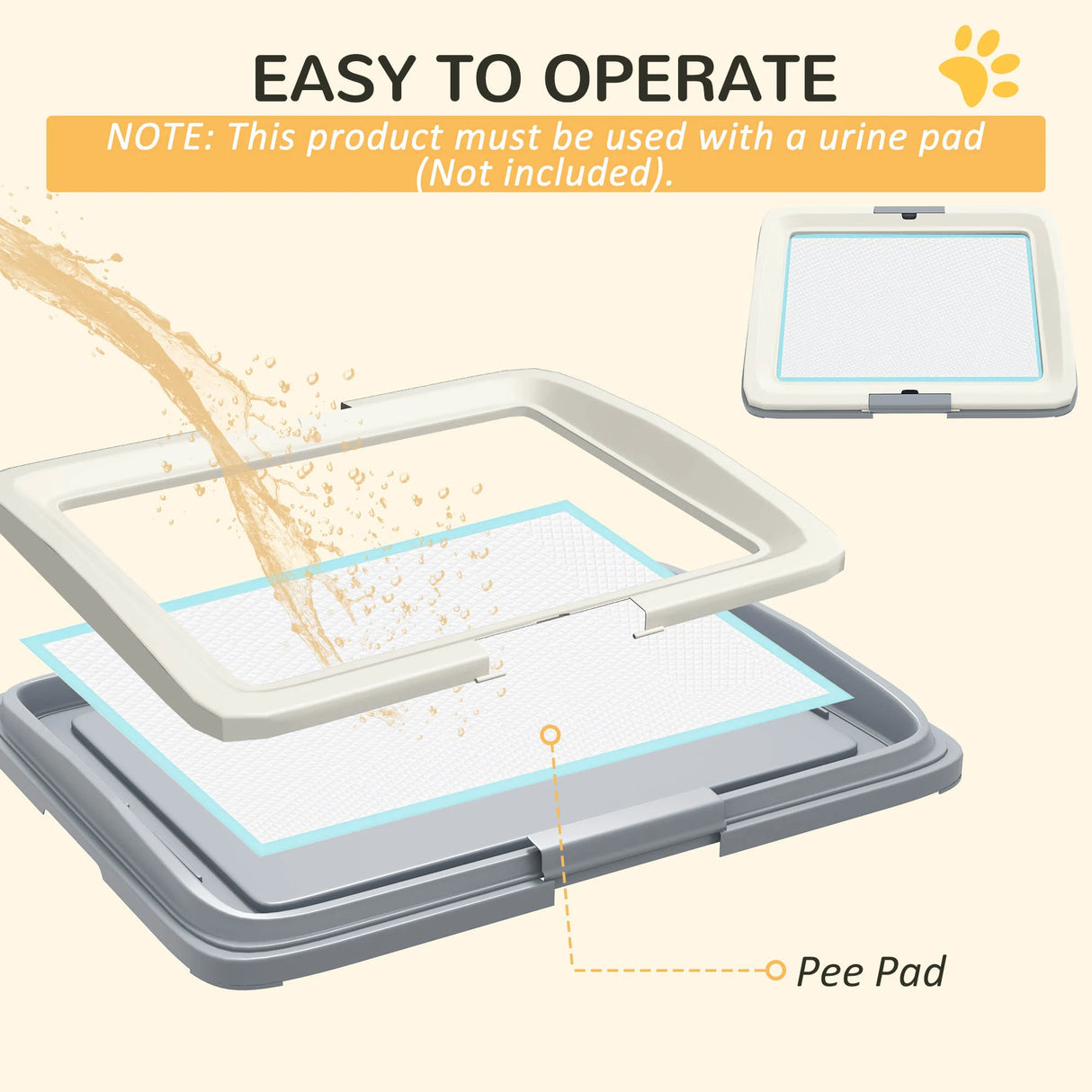 EASY TO OPERATE

NOTE: This product must be used with a urine pad (Not included).

Pee Pad