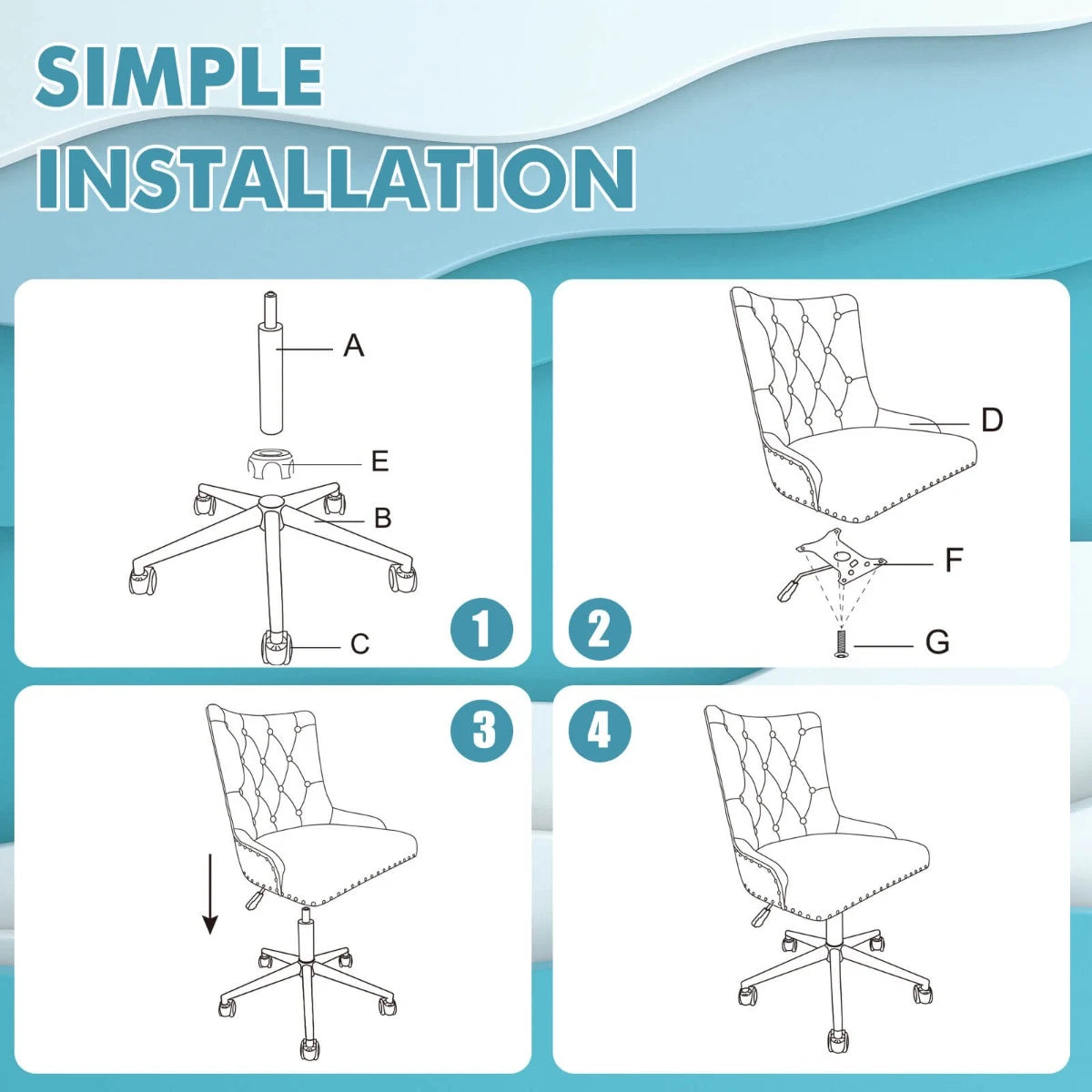 SIMPLE INSTALLATION

A
E
B
C
1

D
F
G
2

3

4