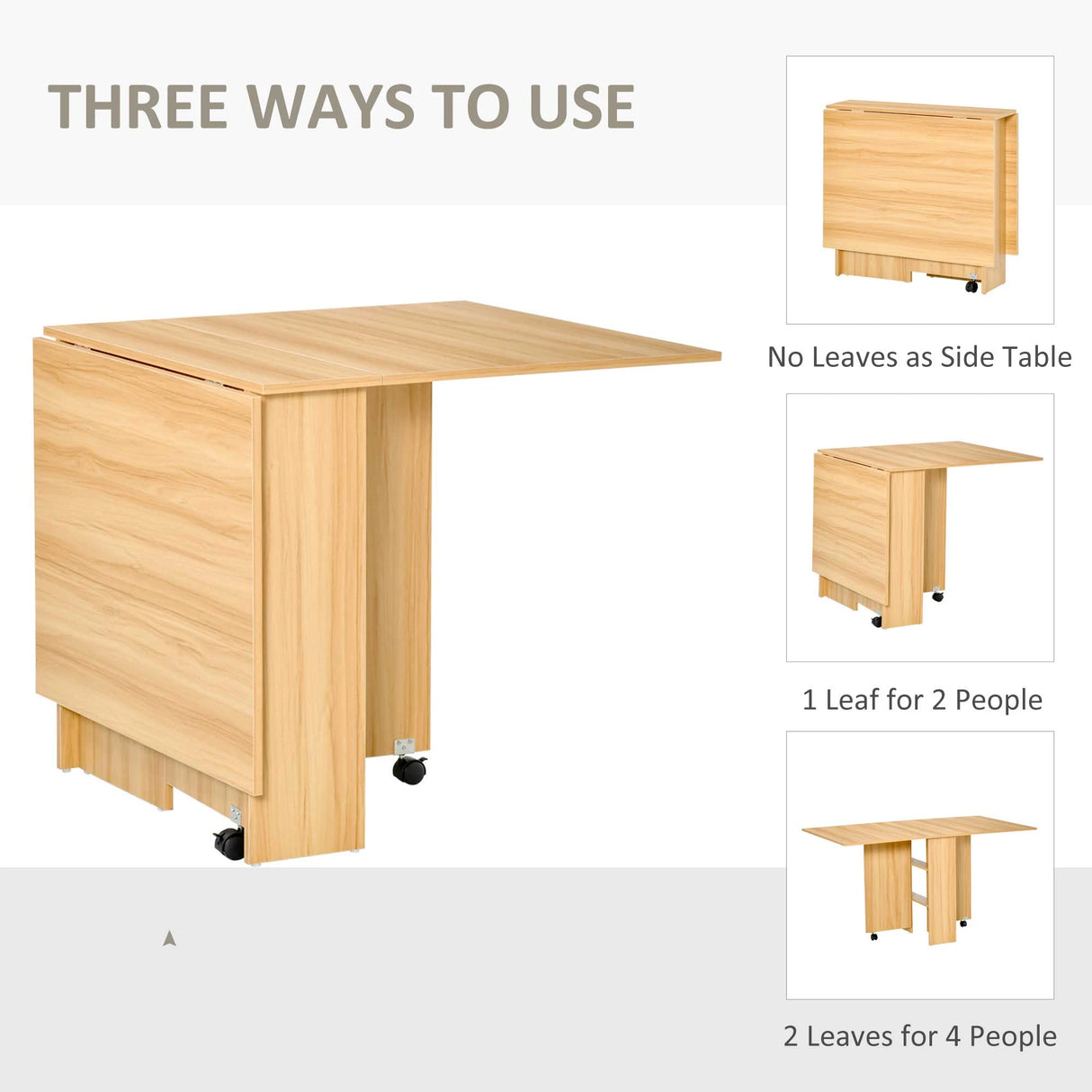 THREE WAYS TO USE

No Leaves as Side Table

1 Leaf for 2 People

2 Leaves for 4 People