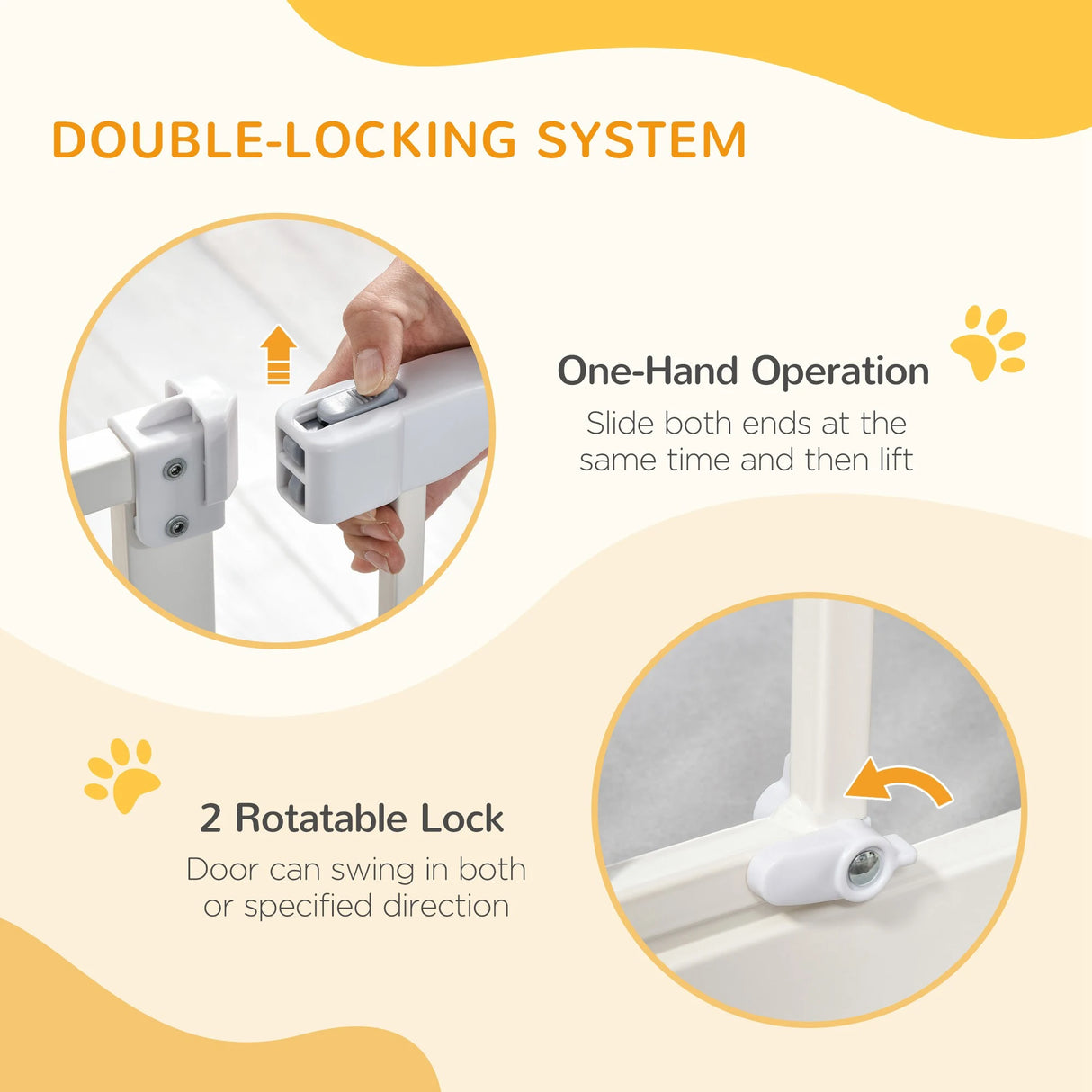 DOUBLE-LOCKING SYSTEM

One-Hand Operation
Slide both ends at the same time and then lift

2 Rotatable Lock
Door can swing in both or specified direction