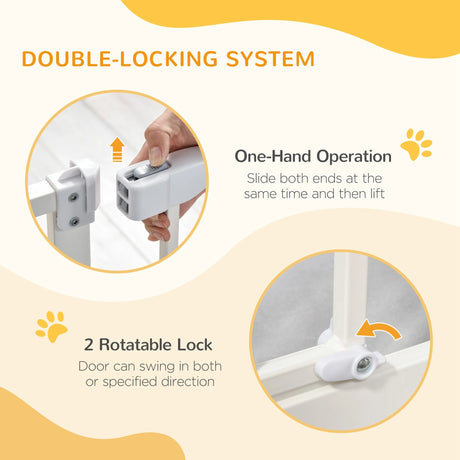 DOUBLE-LOCKING SYSTEM

One-Hand Operation
Slide both ends at the same time and then lift

2 Rotatable Lock
Door can swing in both or specified direction