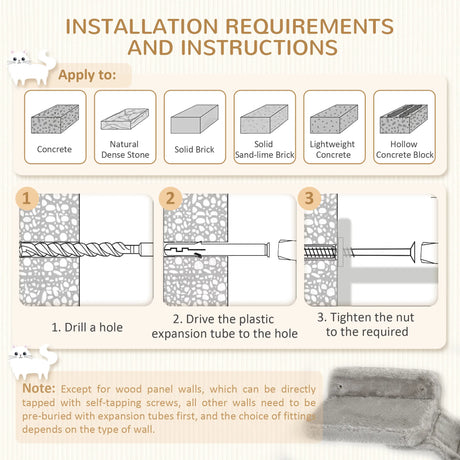 INSTALLATION REQUIREMENTS AND INSTRUCTIONS

Apply to:

Concrete

Natural Dense Stone

Solid Brick

Solid Sand-lime Brick

Lightweight Concrete

Hollow Concrete Block

1

2

3

1. Drill a hole

2. Drive the plastic expansion tube to the hole

3. Tighten the nut to the required

Note: Except for wood panel walls, which can be directly tapped with self-tapping screws, all other walls need to be pre-buried with expansion tubes first, and the choice of fittings depends on the type of wall.