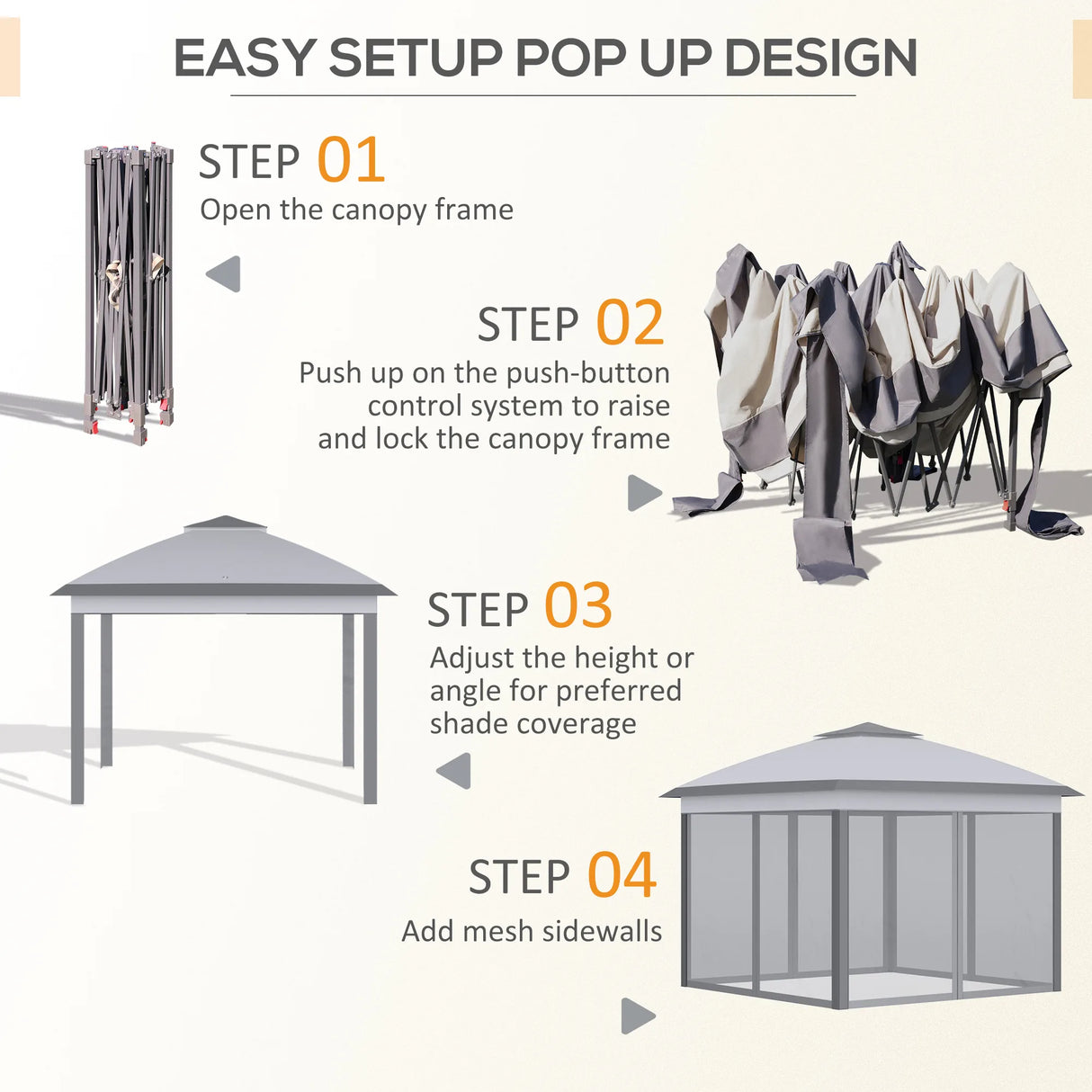 EASY SETUP POP UP DESIGN

STEP 01
Open the canopy frame

STEP 02
Push up on the push-button control system to raise and lock the canopy frame

STEP 03
Adjust the height or angle for preferred shade coverage

STEP 04
Add mesh sidewalls