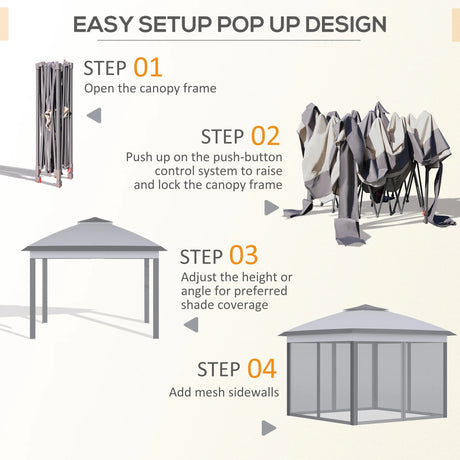 EASY SETUP POP UP DESIGN

STEP 01
Open the canopy frame

STEP 02
Push up on the push-button control system to raise and lock the canopy frame

STEP 03
Adjust the height or angle for preferred shade coverage

STEP 04
Add mesh sidewalls