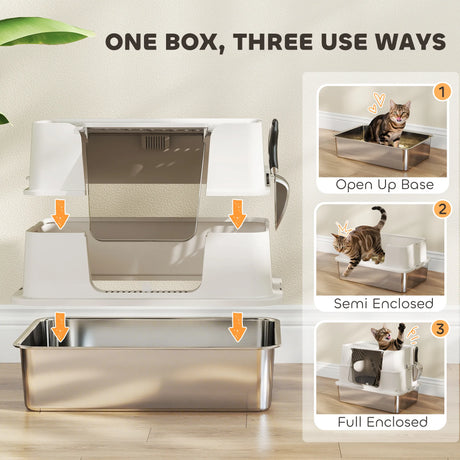 ONE BOX, THREE USE WAYS

1
Open Up Base

2
Semi Enclosed

3
Full Enclosed