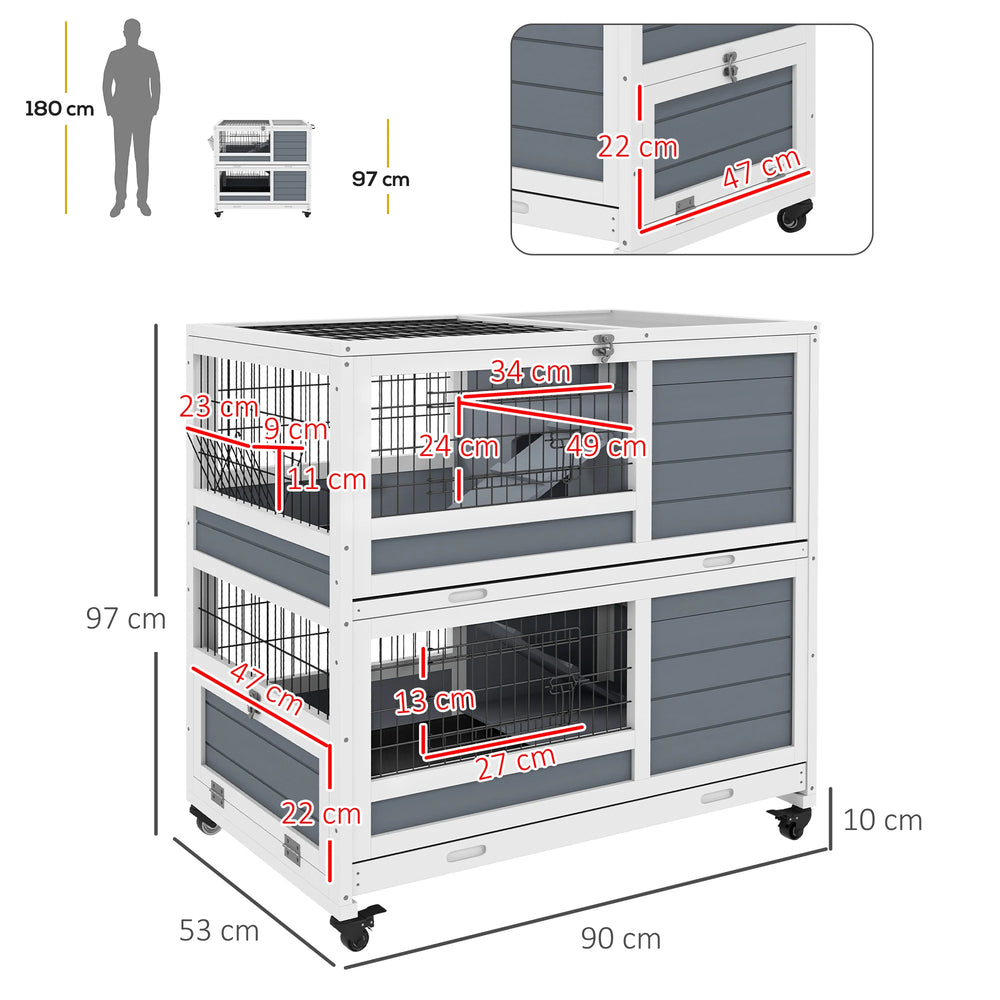 180 cm
97 cm
22 cm
47 cm
34 cm
23 cm
9 cm
24 cm
49 cm
11 cm
97 cm
47 cm
13 cm
27 cm
22 cm
10 cm
53 cm
90 cm