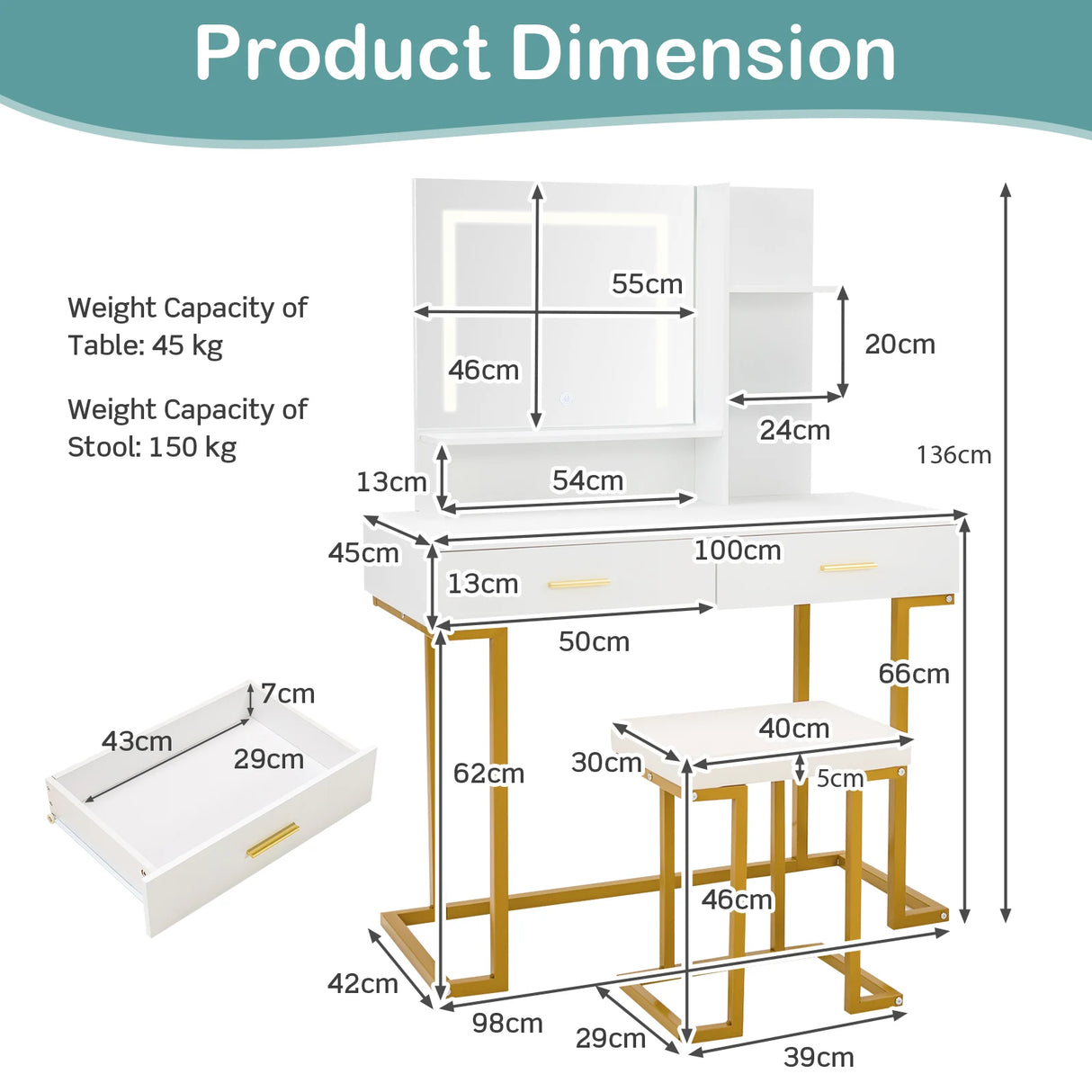 Product Dimension

Weight Capacity of Table: 45 kg

Weight Capacity of Stool: 150 kg

55cm

46cm

20cm

24cm

136cm

13cm

54cm

45cm

100cm

13cm

50cm

66cm

7cm

43cm

29cm

62cm

40cm

30cm

5cm

46cm

42cm

98cm

29cm

39cm