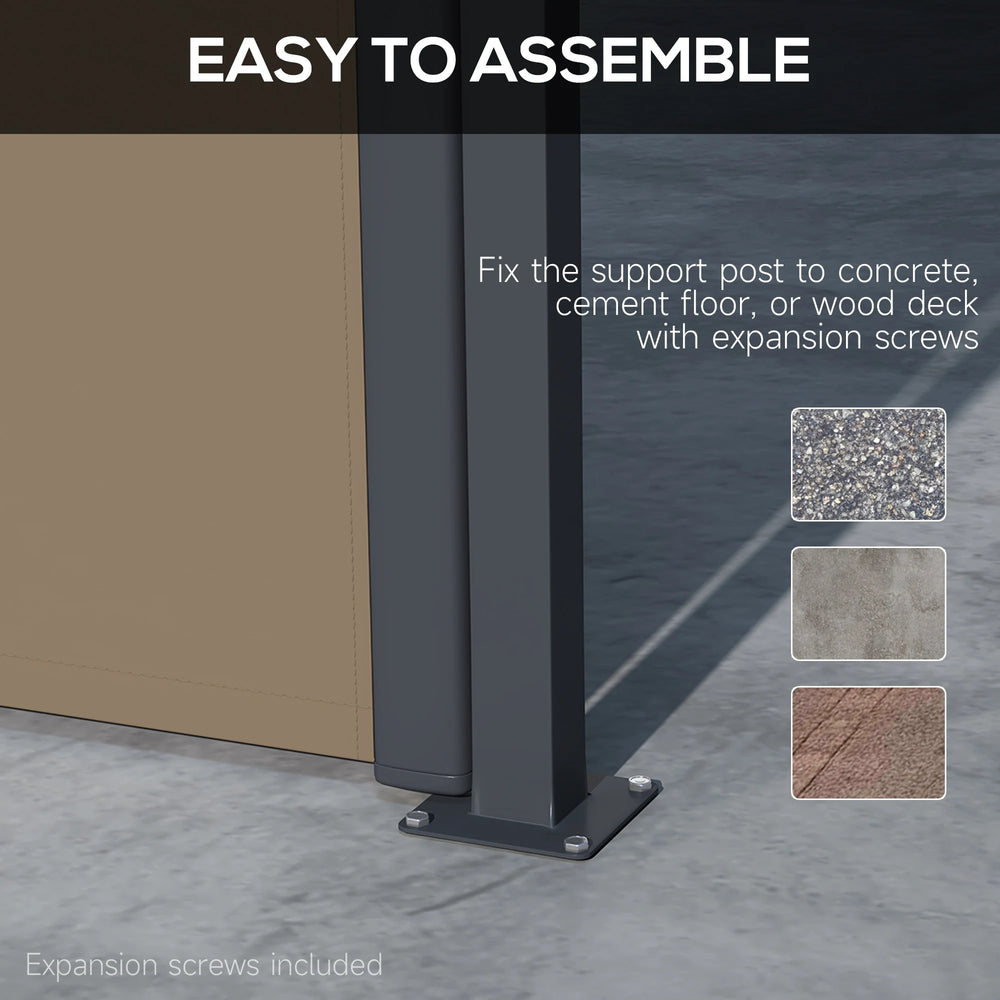 EASY TO ASSEMBLE

Fix the support post to concrete, cement floor, or wood deck with expansion screws

Expansion screws included