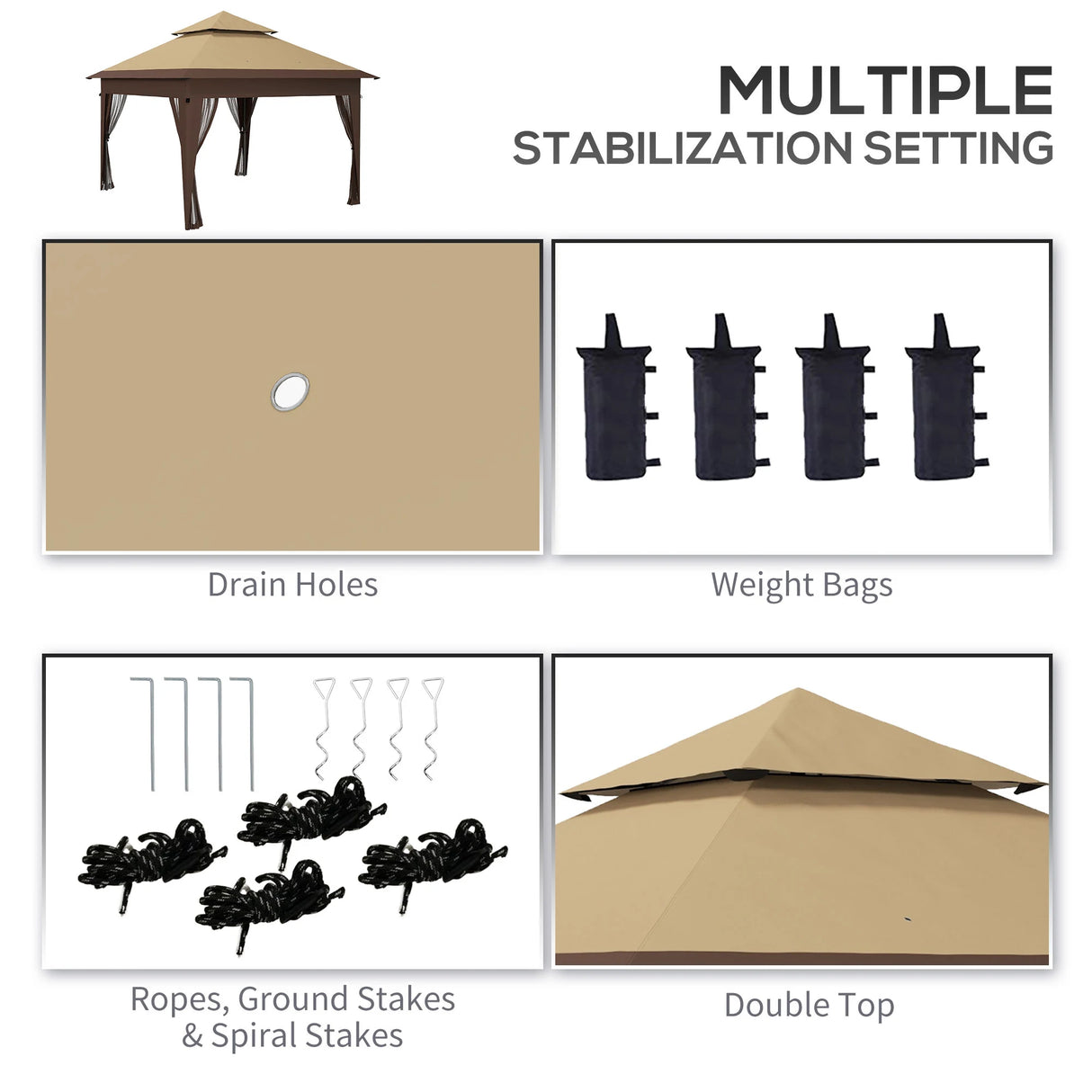 MULTIPLE
STABILIZATION SETTING

Drain Holes

Weight Bags

Ropes, Ground Stakes & Spiral Stakes

Double Top