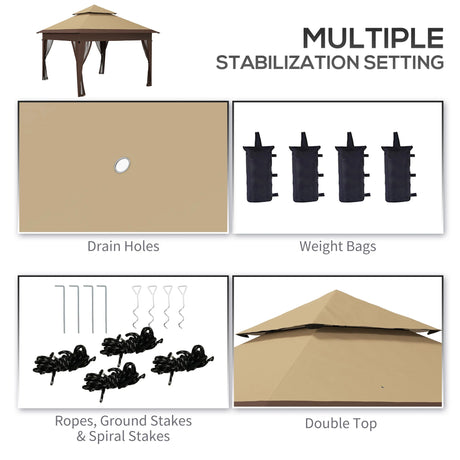 MULTIPLE
STABILIZATION SETTING

Drain Holes

Weight Bags

Ropes, Ground Stakes & Spiral Stakes

Double Top