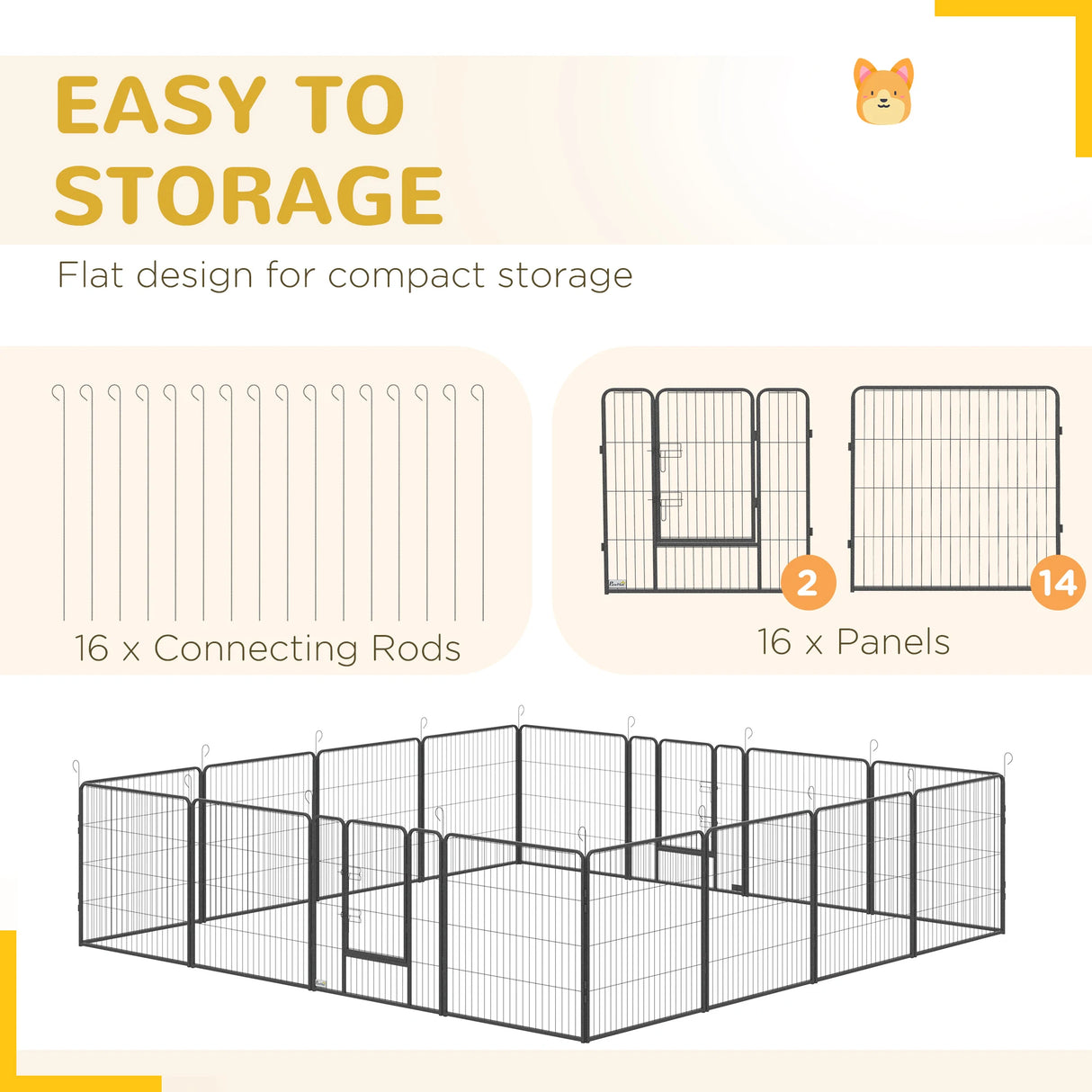 EASY TO STORAGE

Flat design for compact storage

16 x Connecting Rods

2

14

16 x Panels