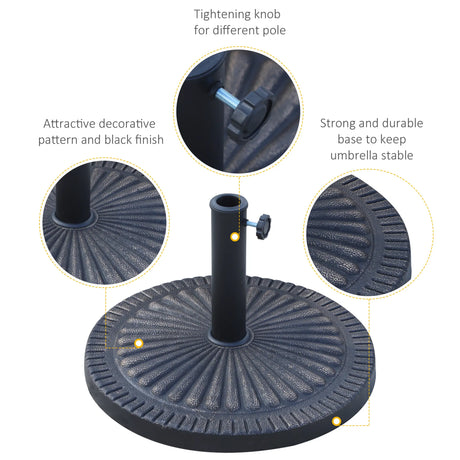 Tightening knob
for different pole

Attractive decorative
pattern and black finish

Strong and durable
base to keep
umbrella stable