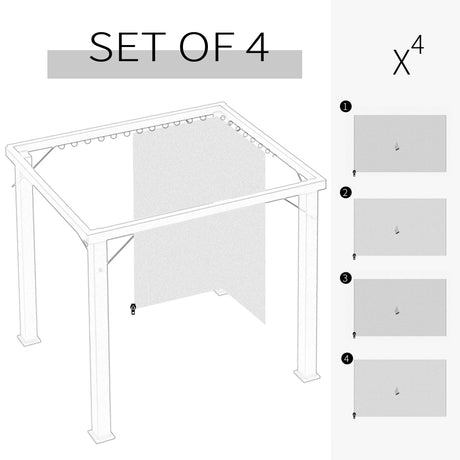 SET OF 4

$X^4$

1

2

3

4