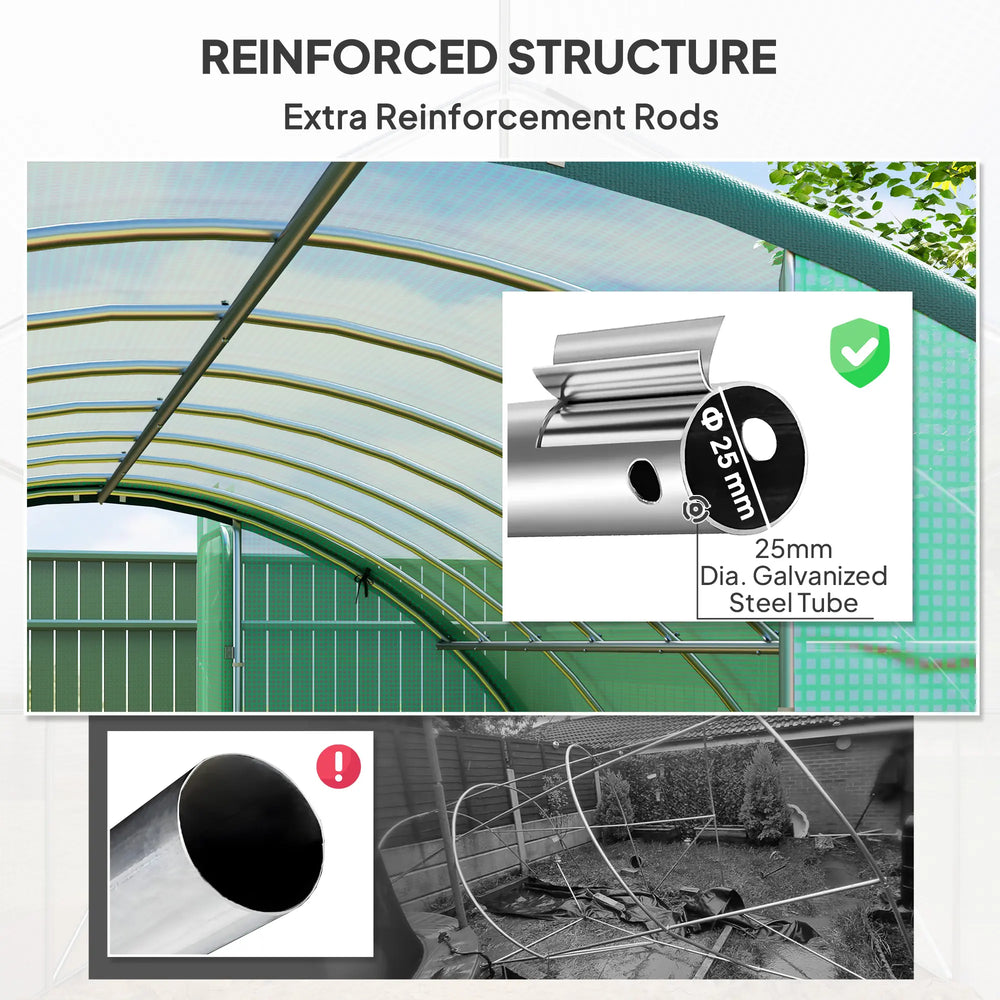 REINFORCED STRUCTURE

Extra Reinforcement Rods

Φ 25 mm

25mm Dia. Galvanized Steel Tube