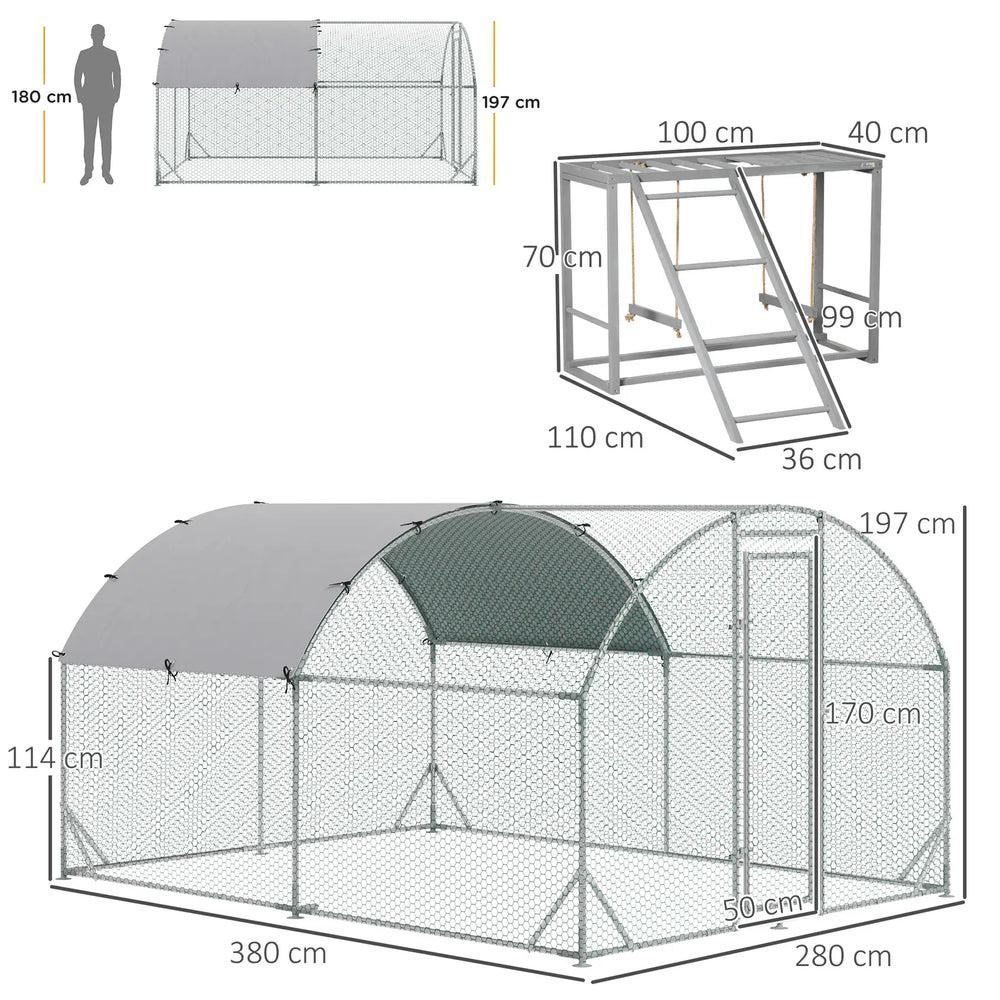 180 cm

197 cm

100 cm
40 cm
70 cm
99 cm
110 cm
36 cm

197 cm
114 cm
170 cm
50 cm
380 cm
280 cm