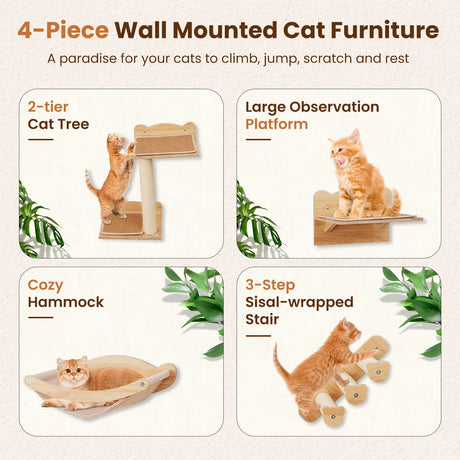 4-Piece Wall Mounted Cat Furniture

A paradise for your cats to climb, jump, scratch and rest

2-tier Cat Tree

Large Observation Platform

Cozy Hammock

3-Step Sisal-wrapped Stair