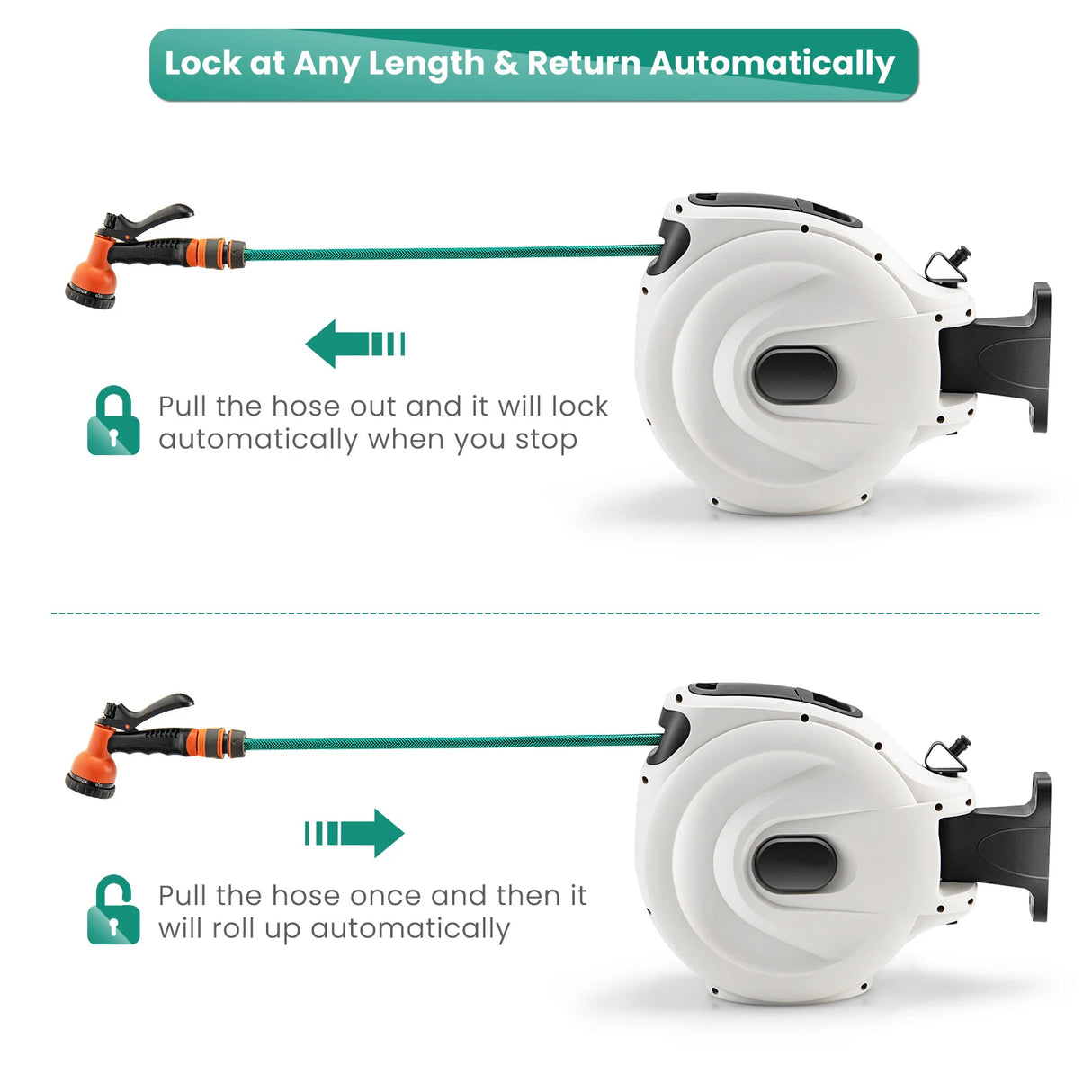 Lock at Any Length & Return Automatically

Pull the hose out and it will lock automatically when you stop

Pull the hose once and then it will roll up automatically