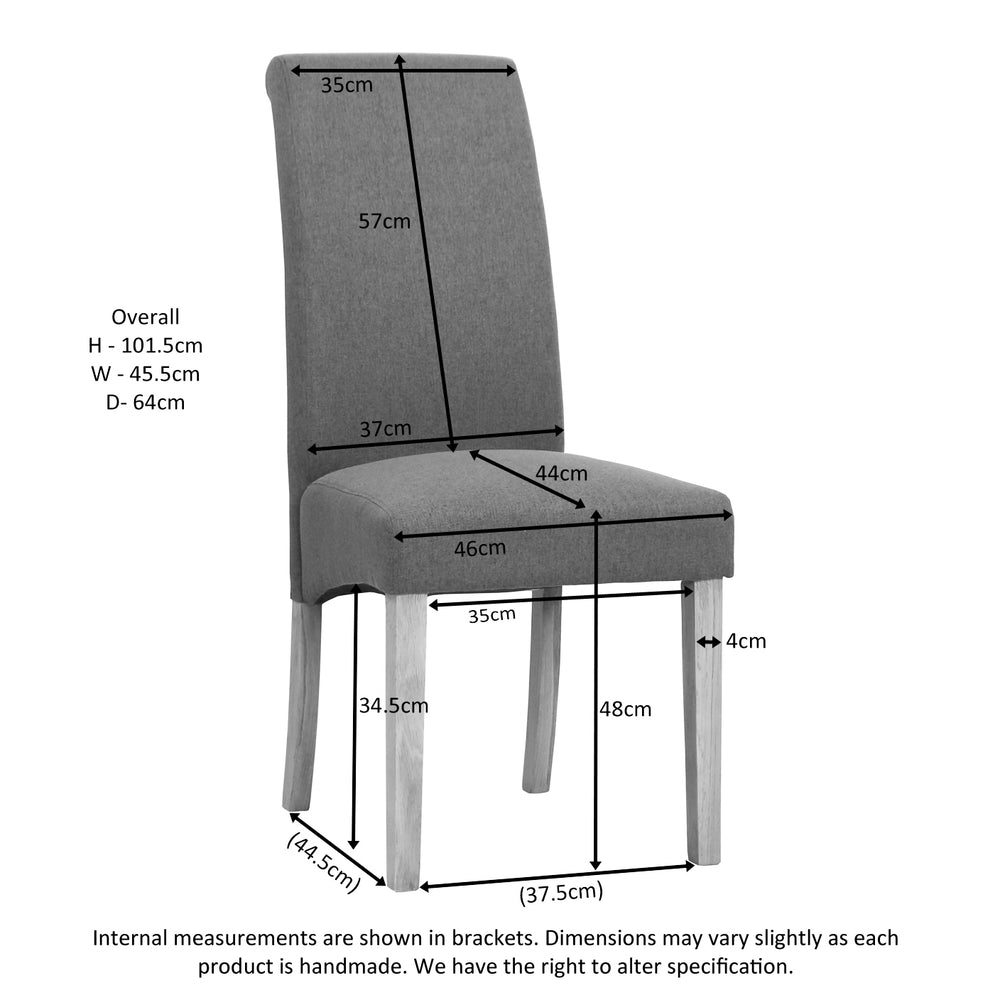 35cm

57cm

Overall
H - 101.5cm
W - 45.5cm
D- 64cm

37cm

44cm

46cm

35cm

4cm

34.5cm

48cm

(44.5cm)

(37.5cm)

Internal measurements are shown in brackets. Dimensions may vary slightly as each product is handmade. We have the right to alter specification.