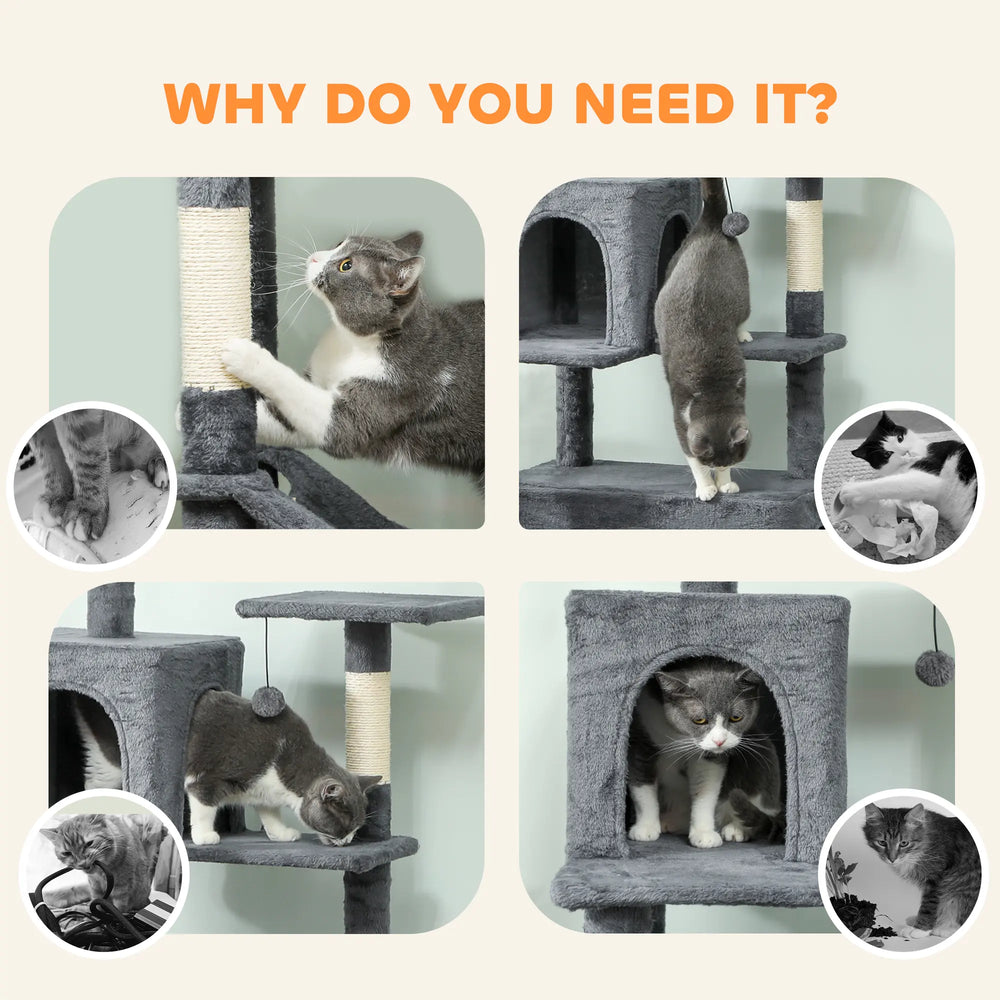 WHY DO YOU NEED IT?