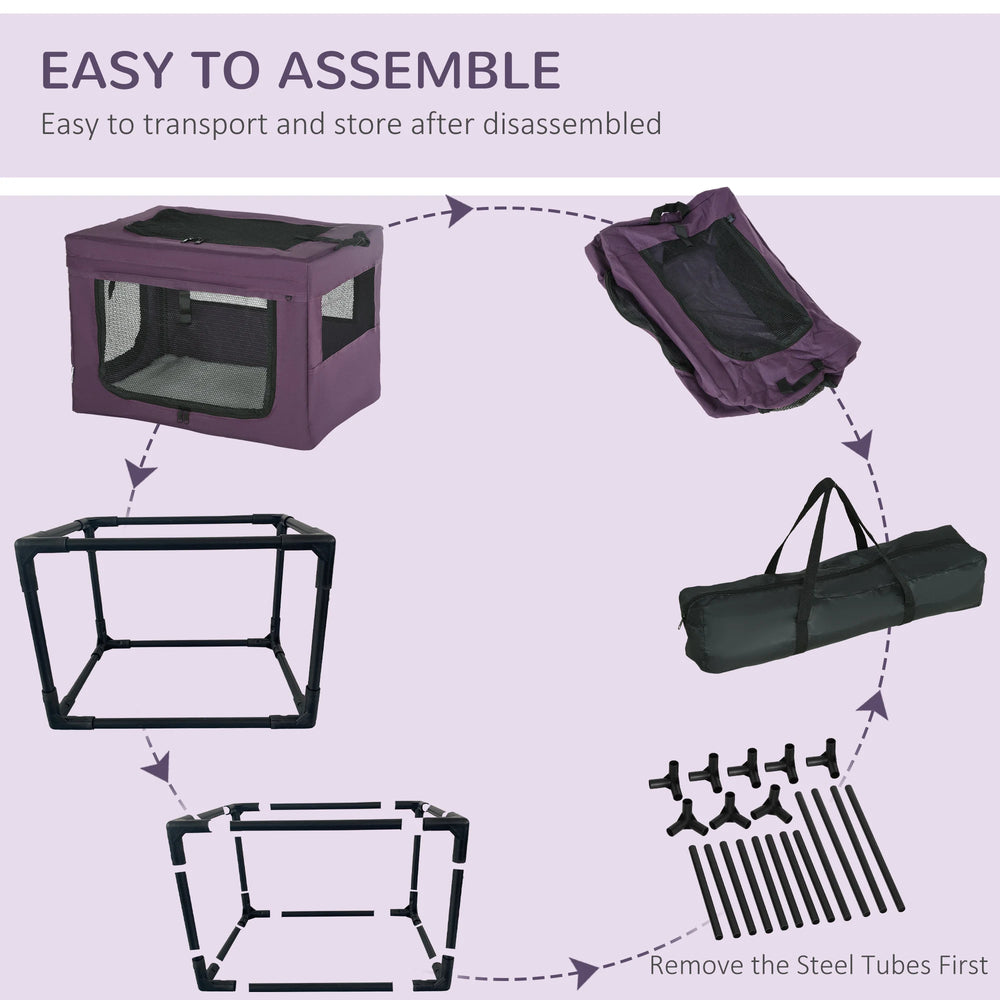 EASY TO ASSEMBLE
Easy to transport and store after disassembled

Remove the Steel Tubes First