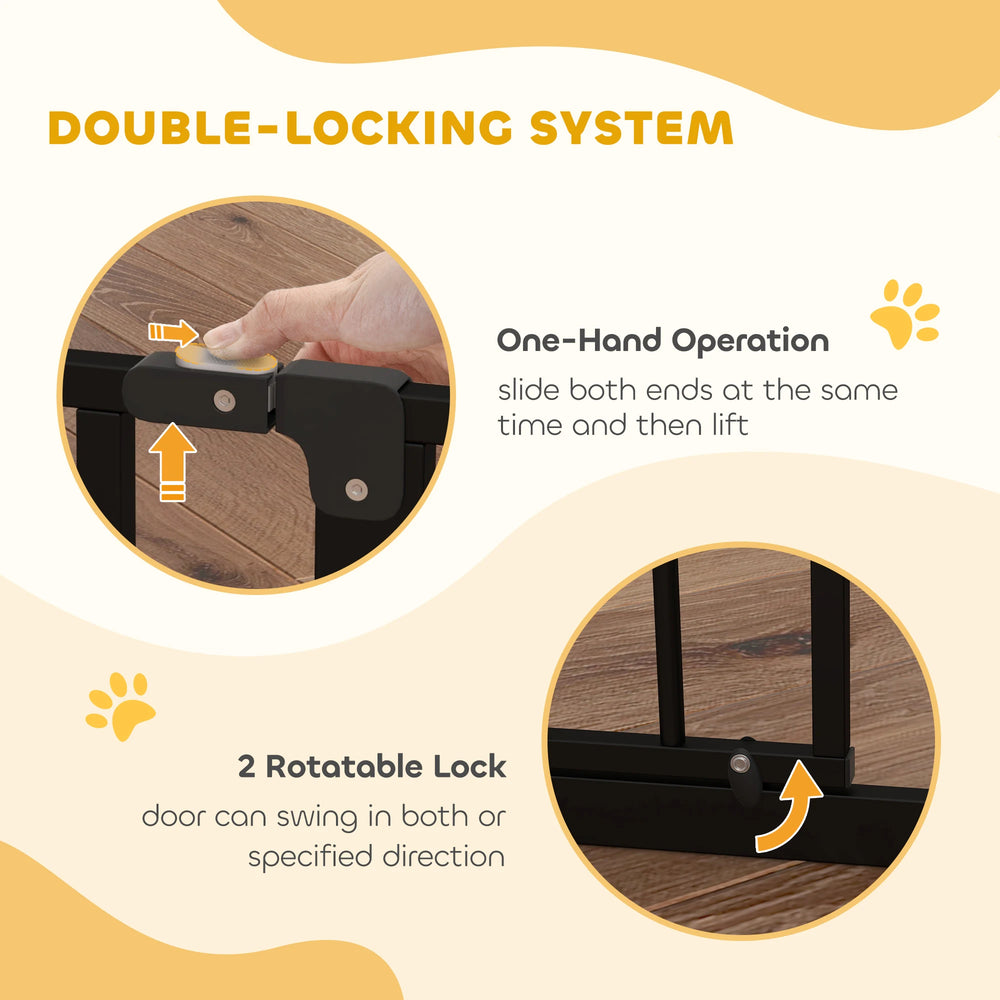 DOUBLE-LOCKING SYSTEM

One-Hand Operation

slide both ends at the same time and then lift

2 Rotatable Lock

door can swing in both or specified direction