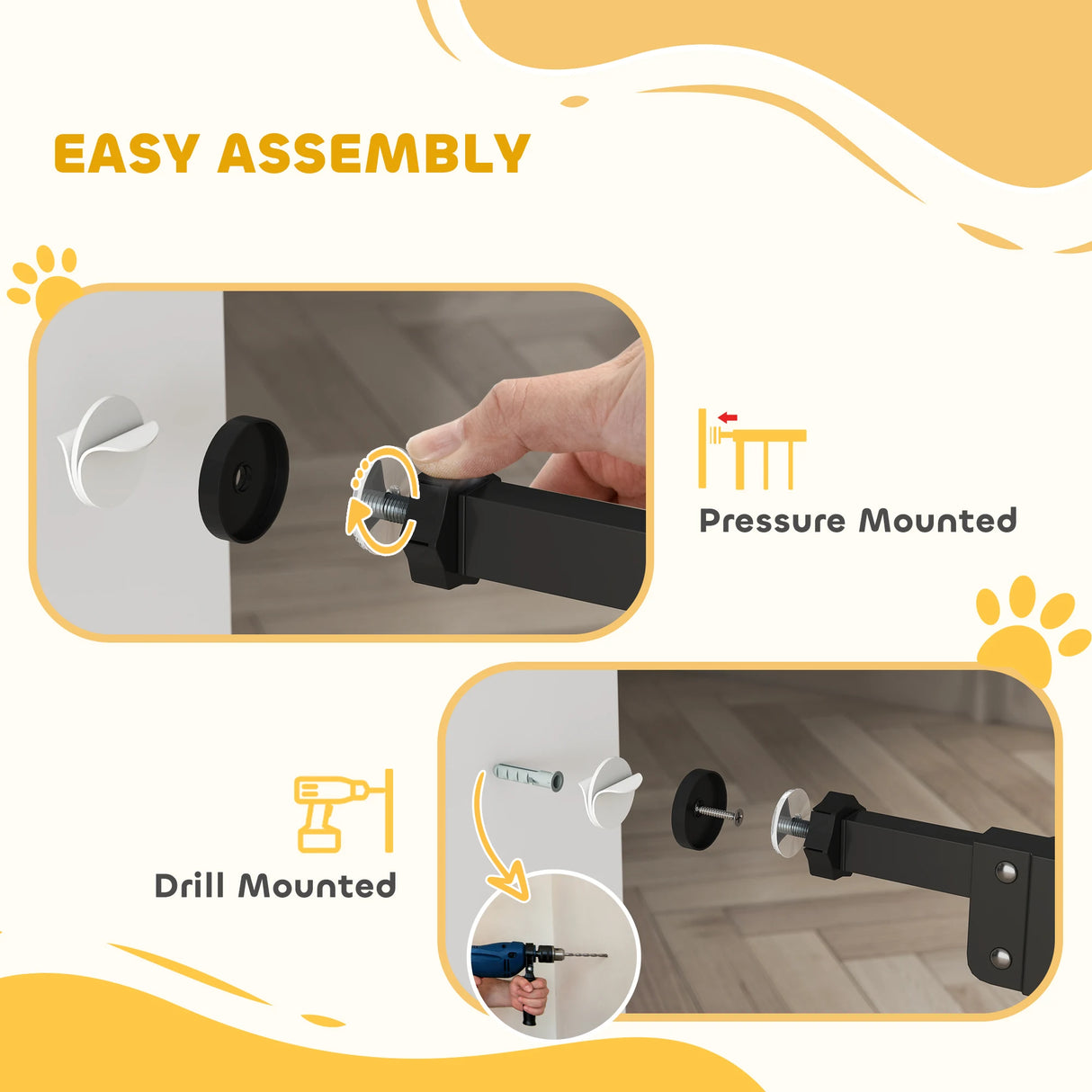 EASY ASSEMBLY

Pressure Mounted

Drill Mounted