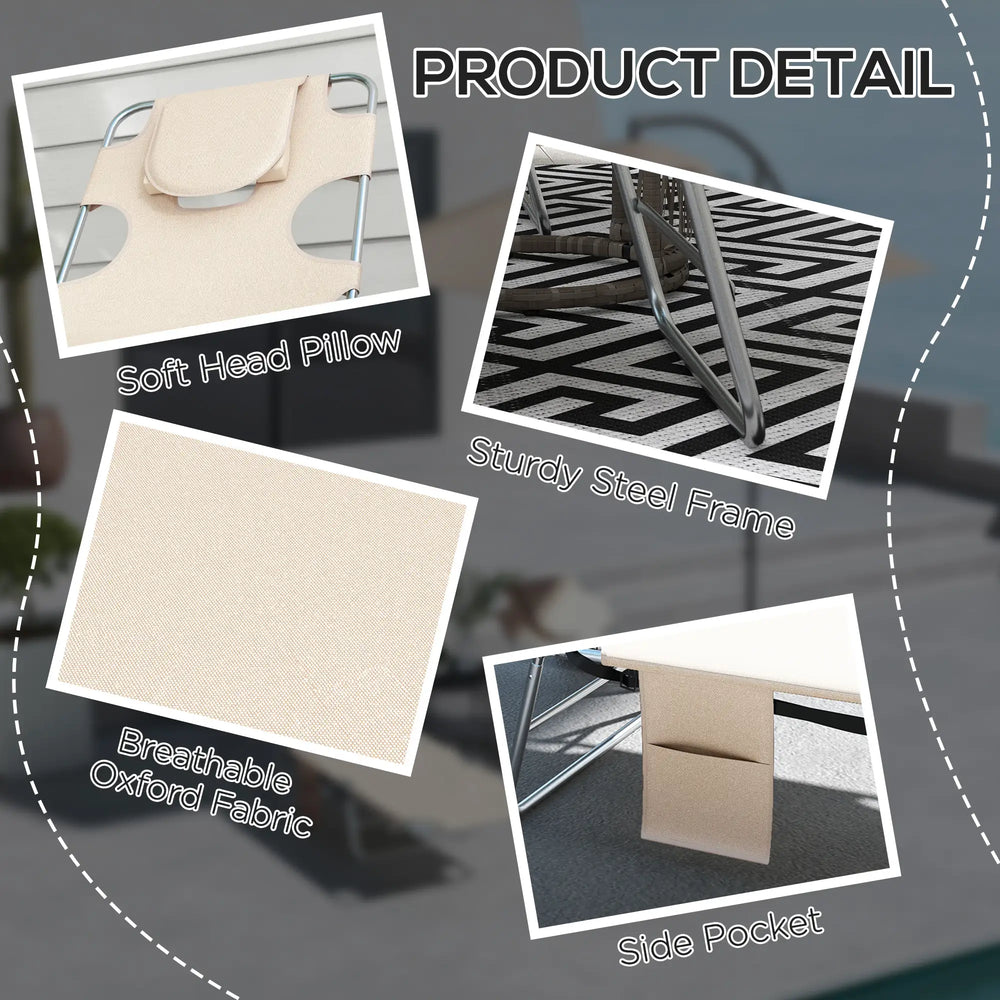 PRODUCT DETAIL

Soft Head Pillow

Sturdy Steel Frame

Breathable Oxford Fabric

Side Pocket