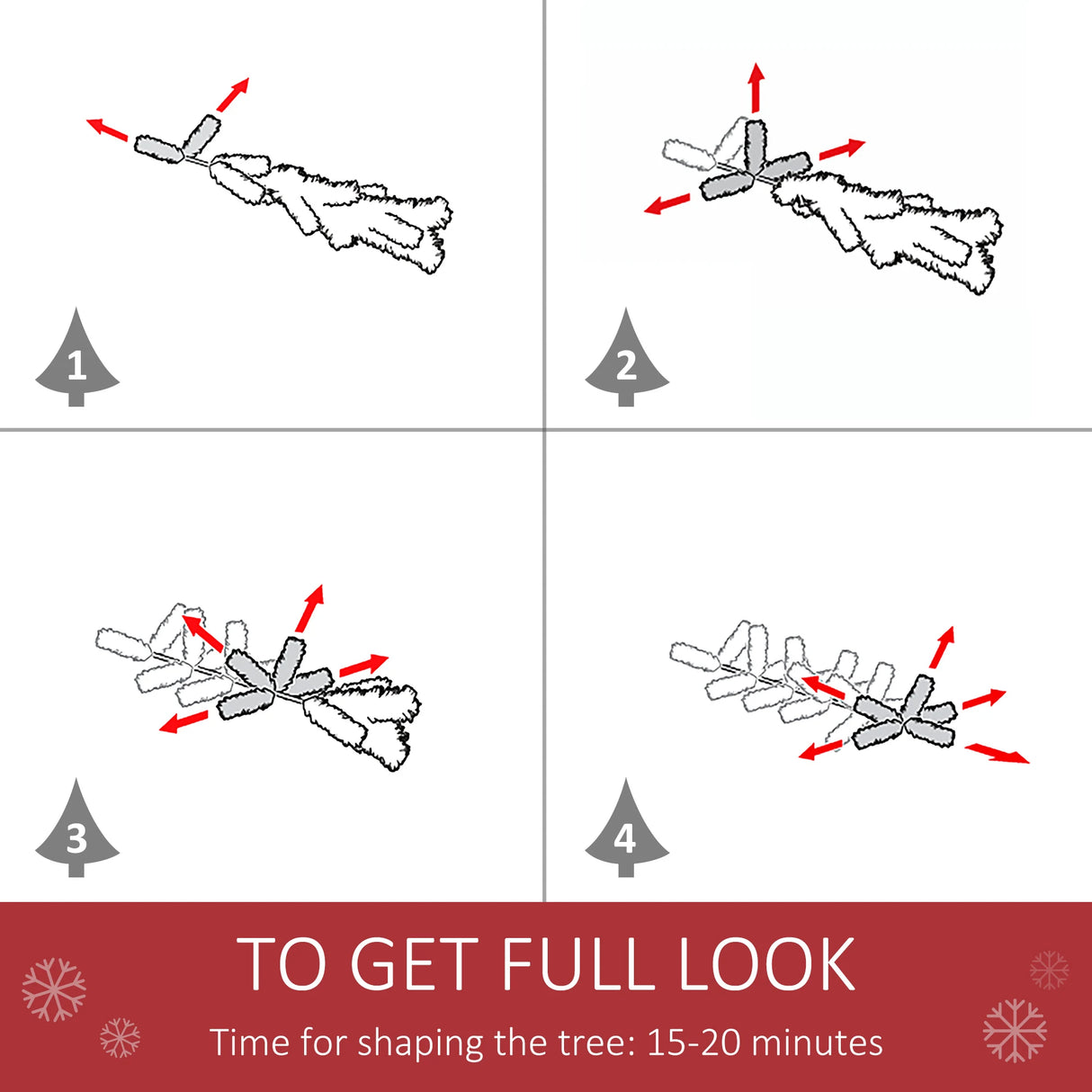 1

2

3

4

TO GET FULL LOOK

Time for shaping the tree: 15-20 minutes