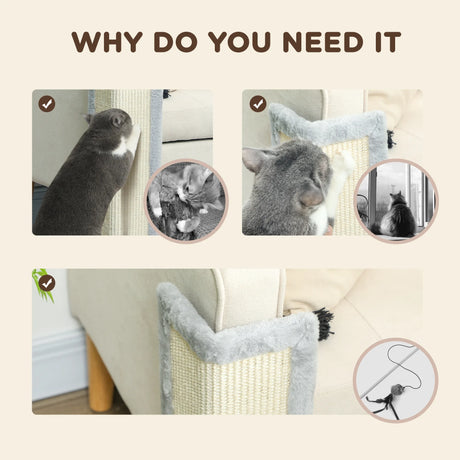 WHY DO YOU NEED IT