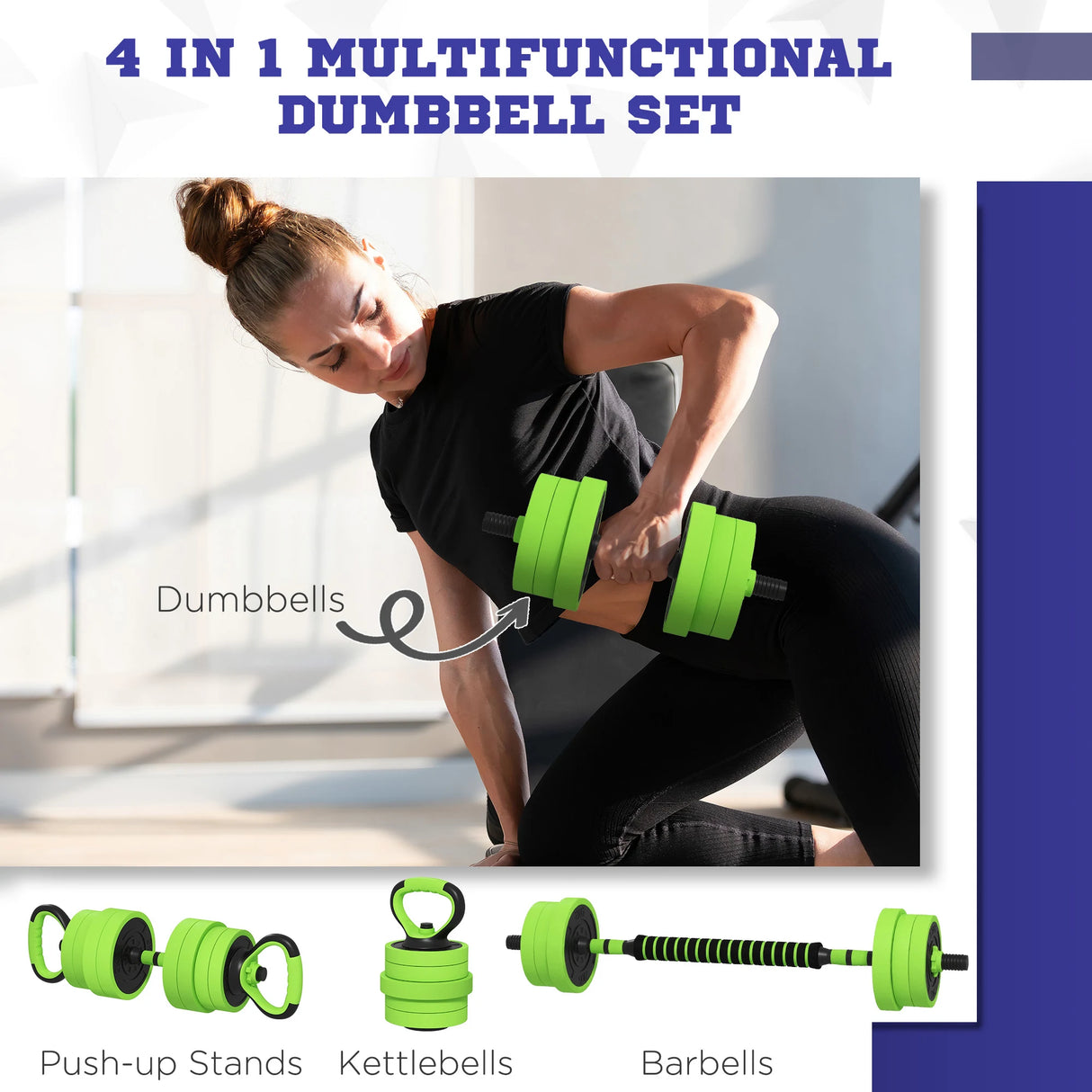 4 IN 1 MULTIFUNCTIONAL DUMBBELL SET

Dumbbells

Push-up Stands

Kettlebells

Barbells