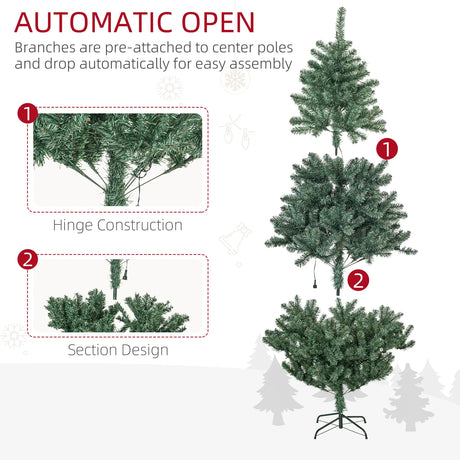 AUTOMATIC OPEN
Branches are pre-attached to center poles and drop automatically for easy assembly

1

Hinge Construction

2

Section Design

1

2