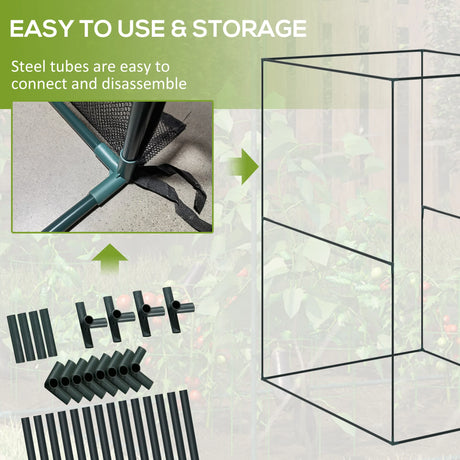 EASY TO USE & STORAGE

Steel tubes are easy to connect and disassemble