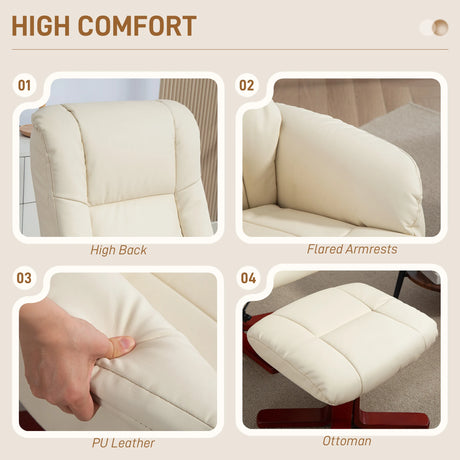 HIGH COMFORT

01

High Back

02

Flared Armrests

03

PU Leather

04

Ottoman